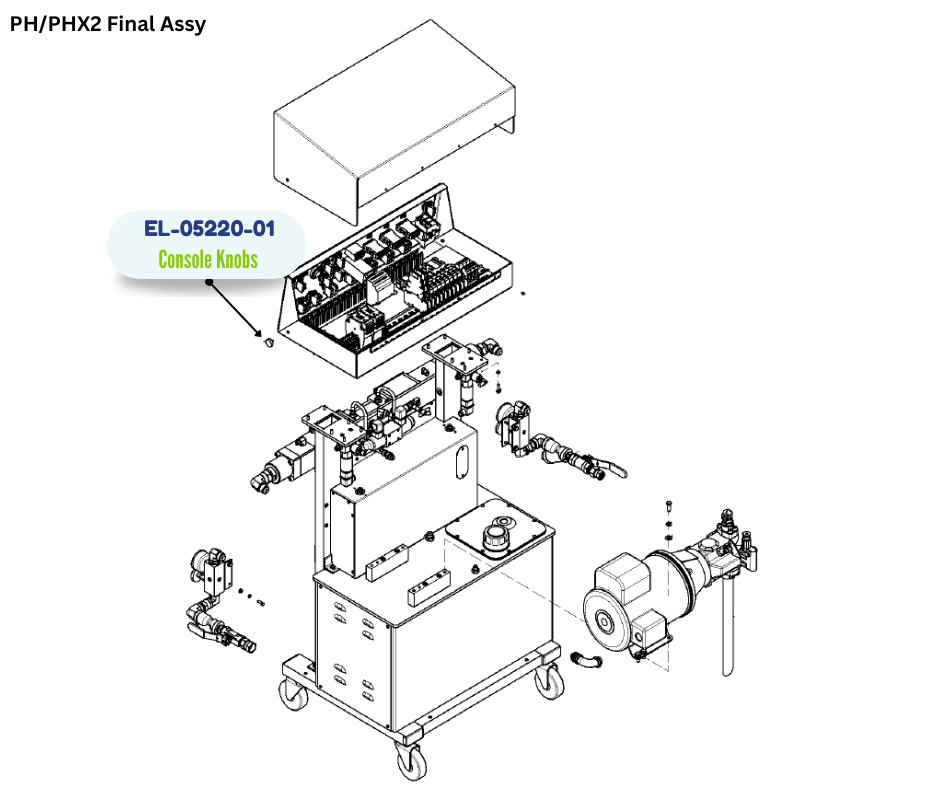 PH/PHX2 Final Assy

EL-05220-01
Console Knobs