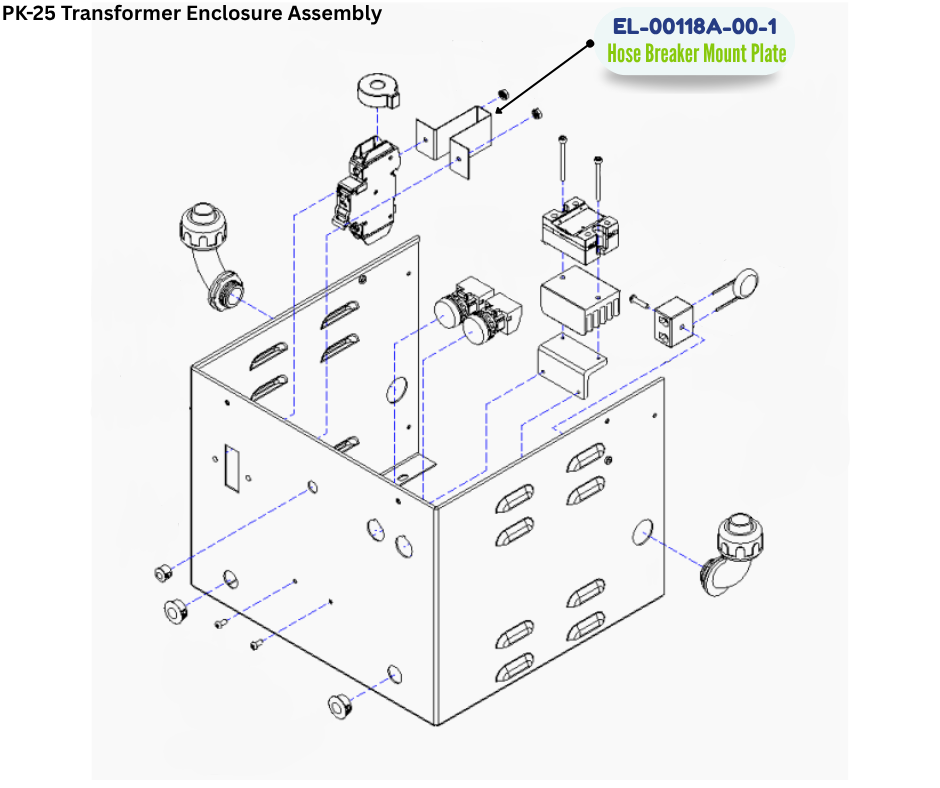 PK-25 Transformer Enclosure Assembly

EL-00118A-00-1
Hose Breaker Mount Plate