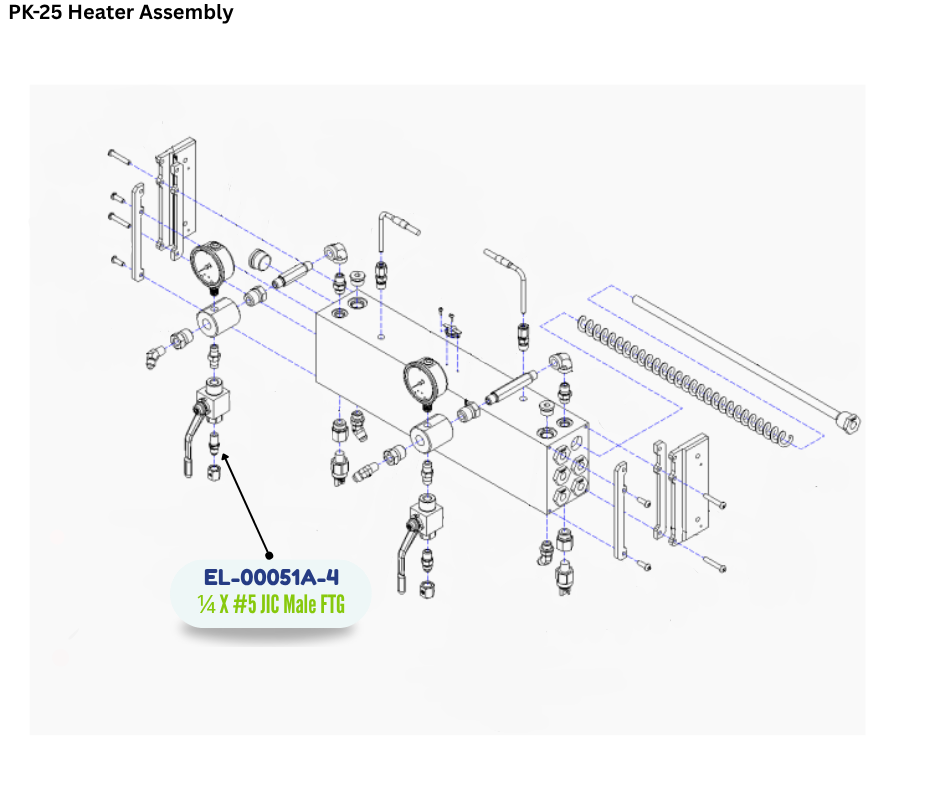 PK-25 Heater Assembly

EL-00051A-4
¼ X #5 JIC Male FTG