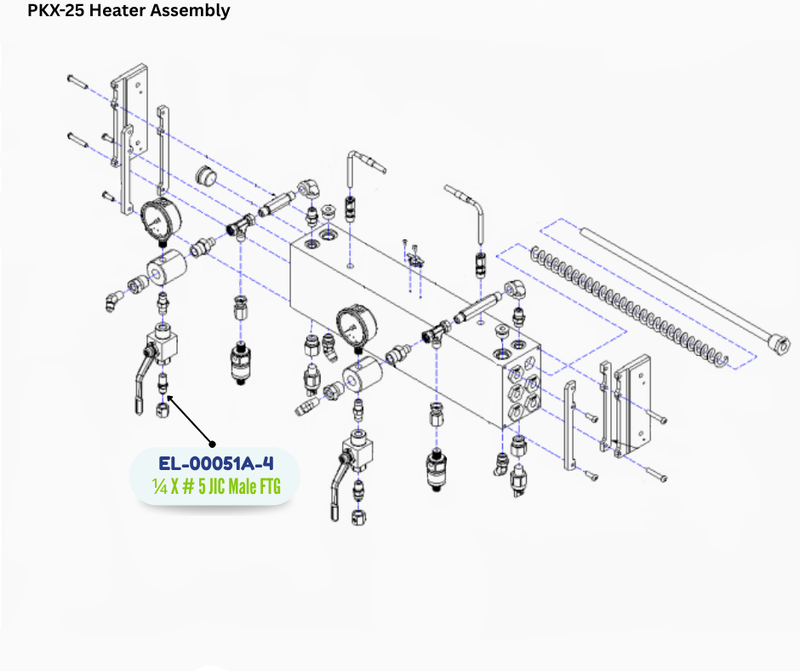 PKX-25 Heater Assembly

EL-00051A-4
¼ X # 5 JIC Male FTG