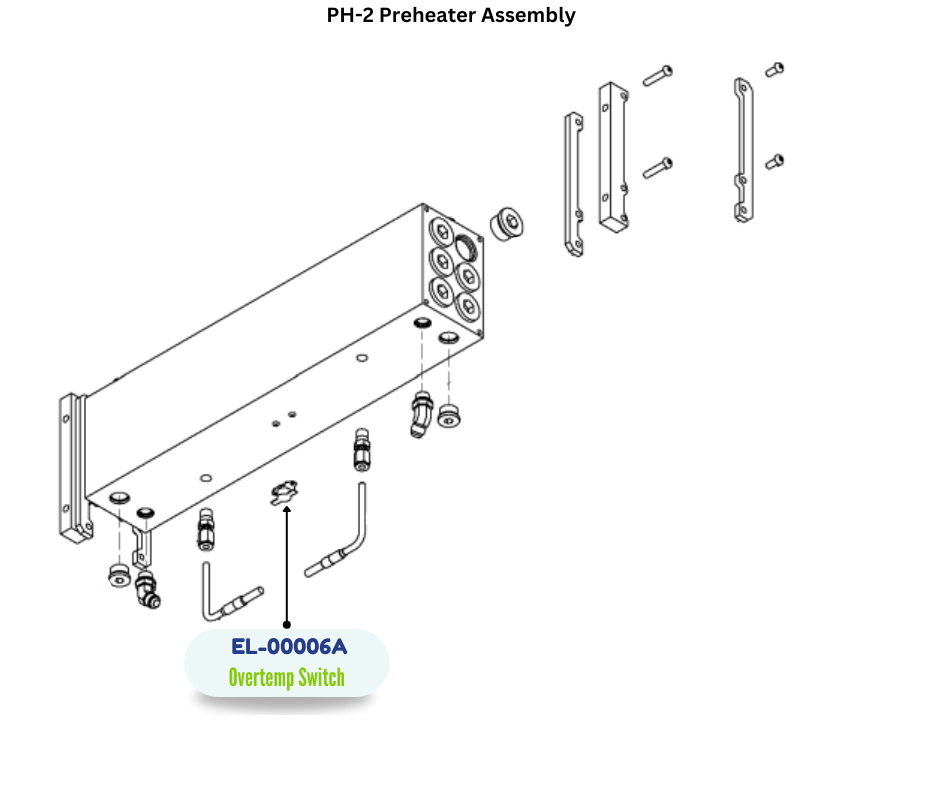 PH-2 Preheater Assembly

EL-00006A
Overtemp Switch