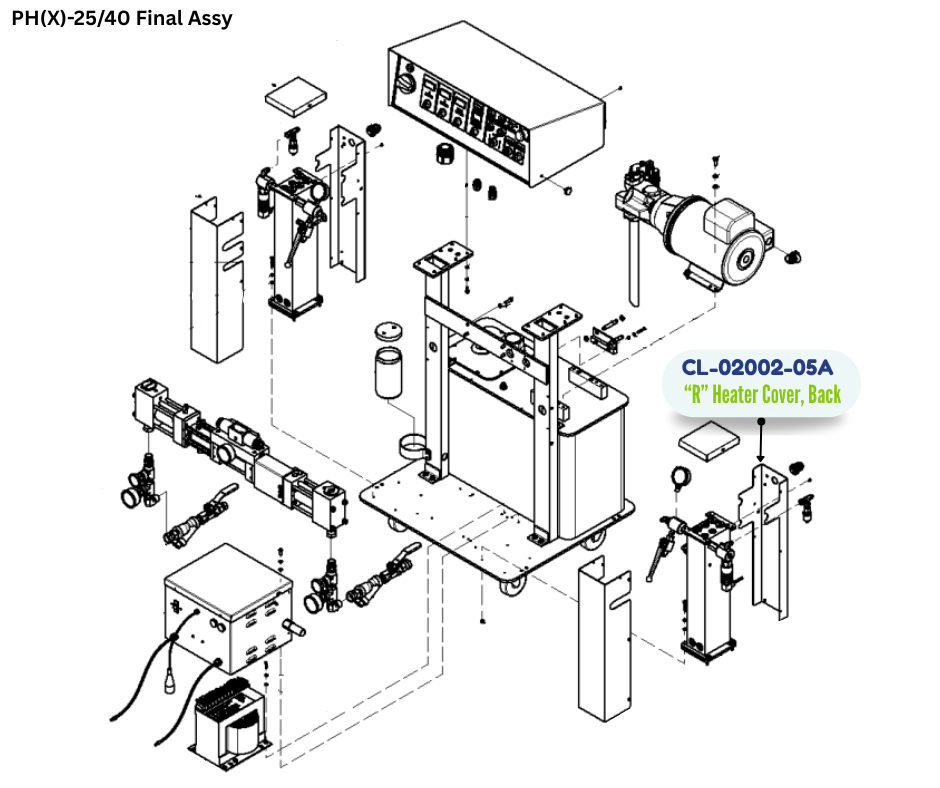 PH(X)-25/40 Final Assy

CL-02002-05A
"R" Heater Cover, Back