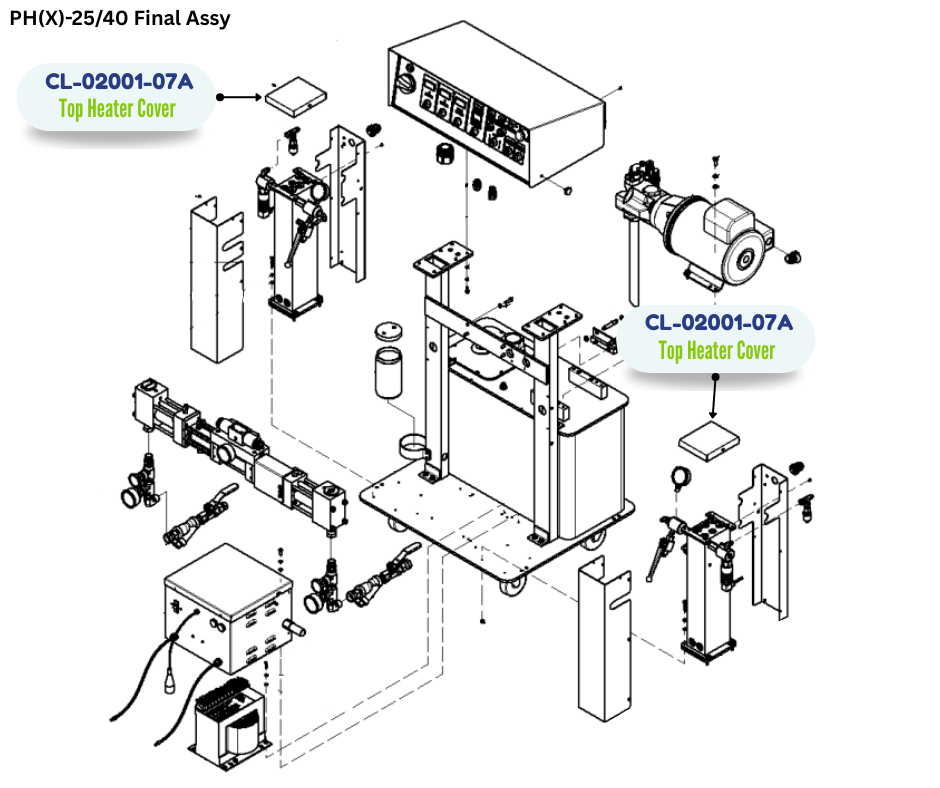 PH(X)-25/40 Final Assy

CL-02001-07A
Top Heater Cover

CL-02001-07A
Top Heater Cover