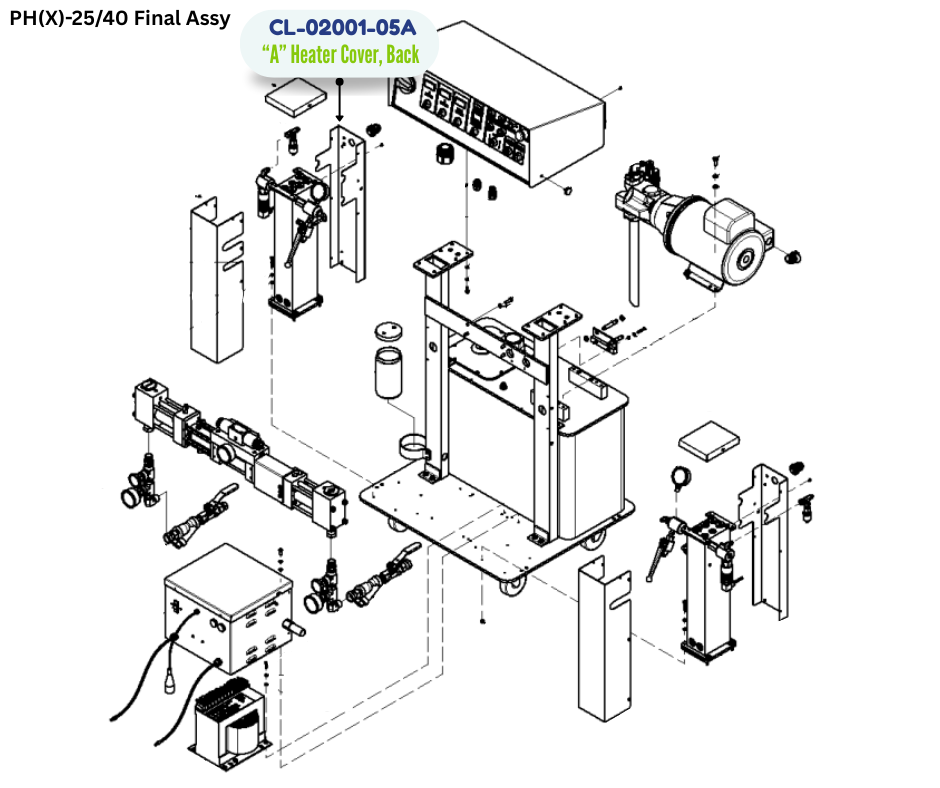 PH(X)-25/40 Final Assy

CL-02001-05A
"A" Heater Cover, Back