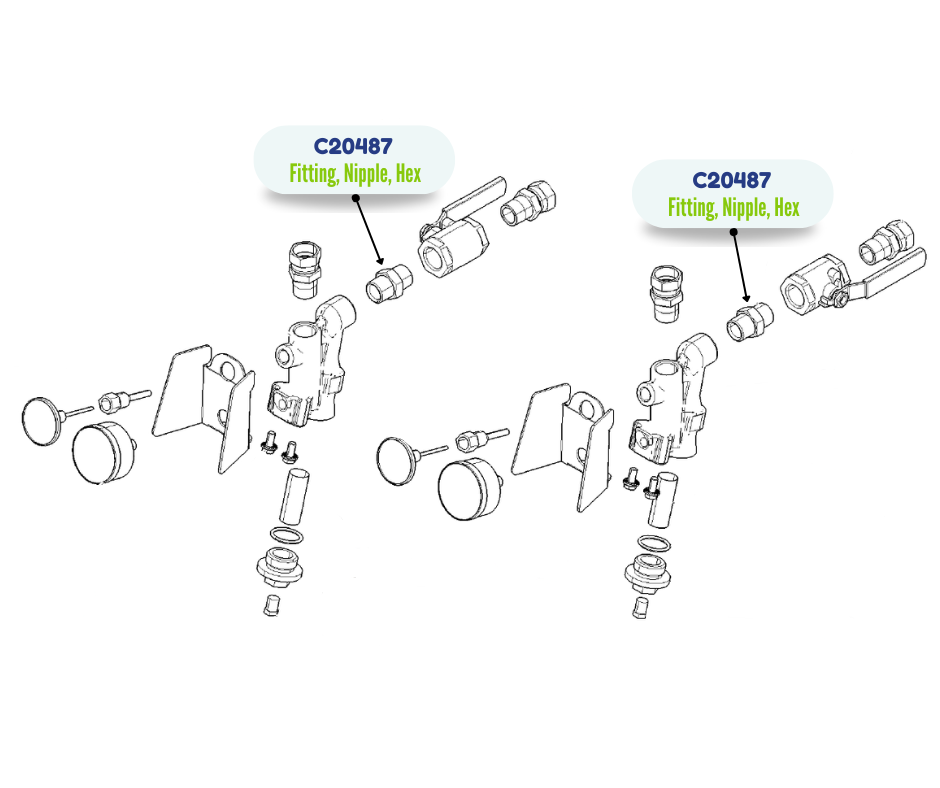 C20487
Fitting, Nipple, Hex

C20487
Fitting, Nipple, Hex