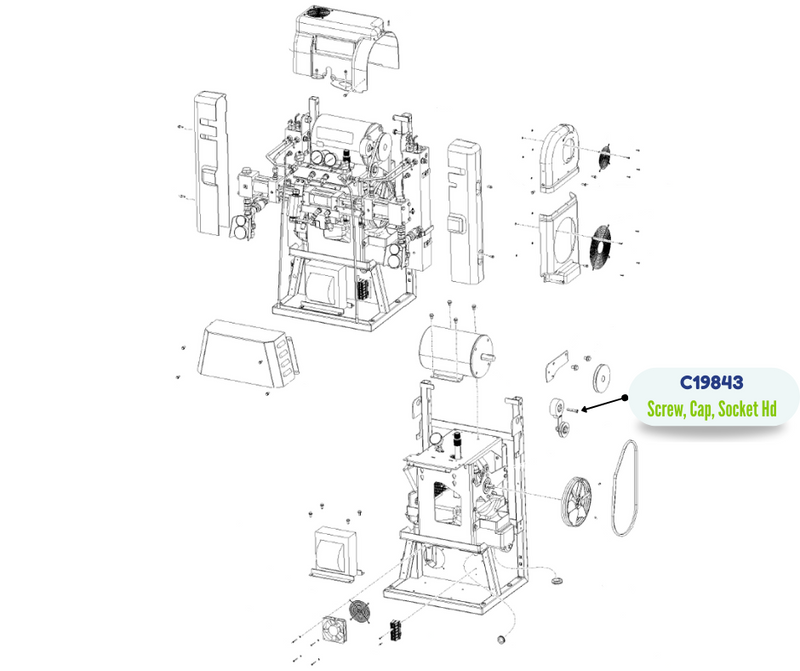 C19843
Screw, Cap, Socket Hd