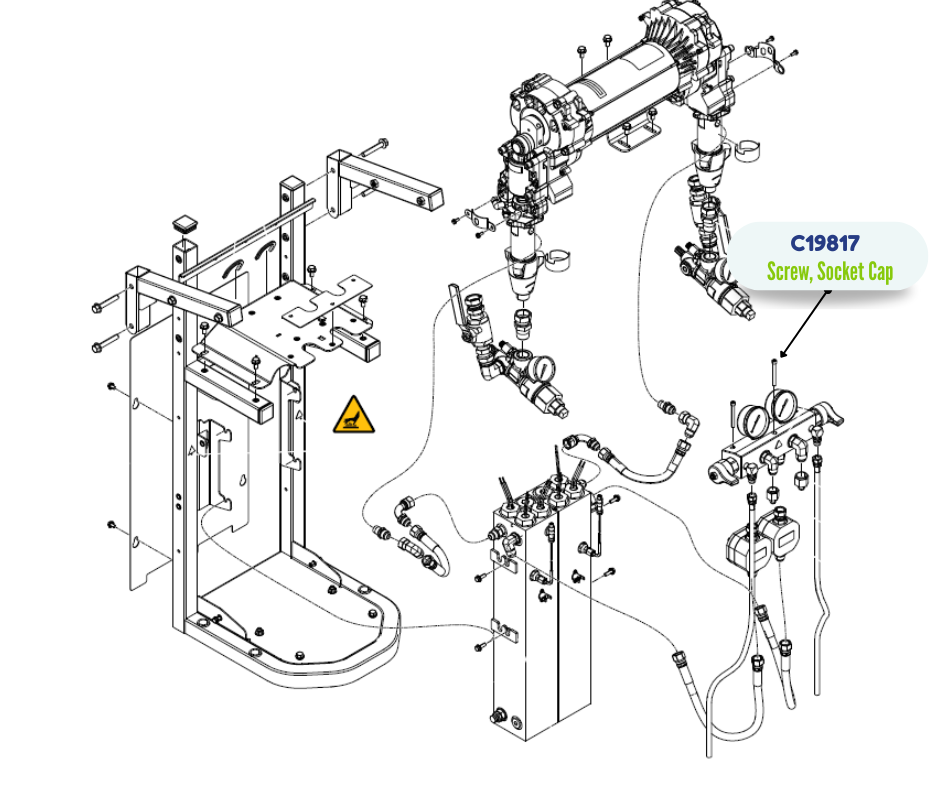 C19817
Screw, Socket Cap