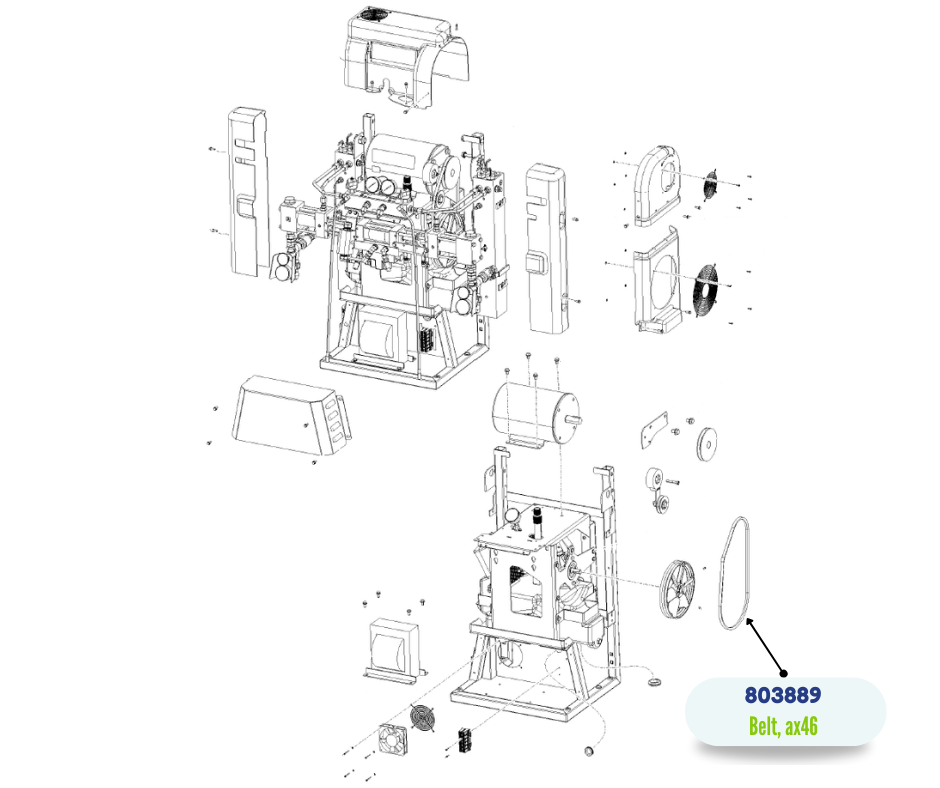 803889
Belt, ax46