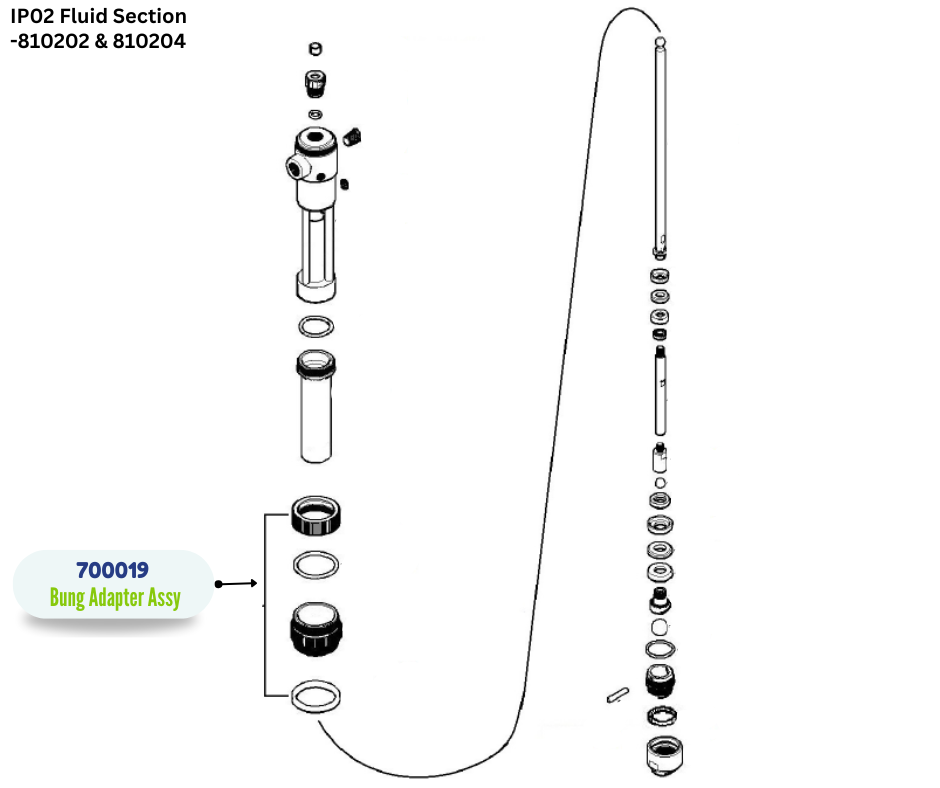 IP02 Fluid Section
-810202 & 810204

700019
Bung Adapter Assy