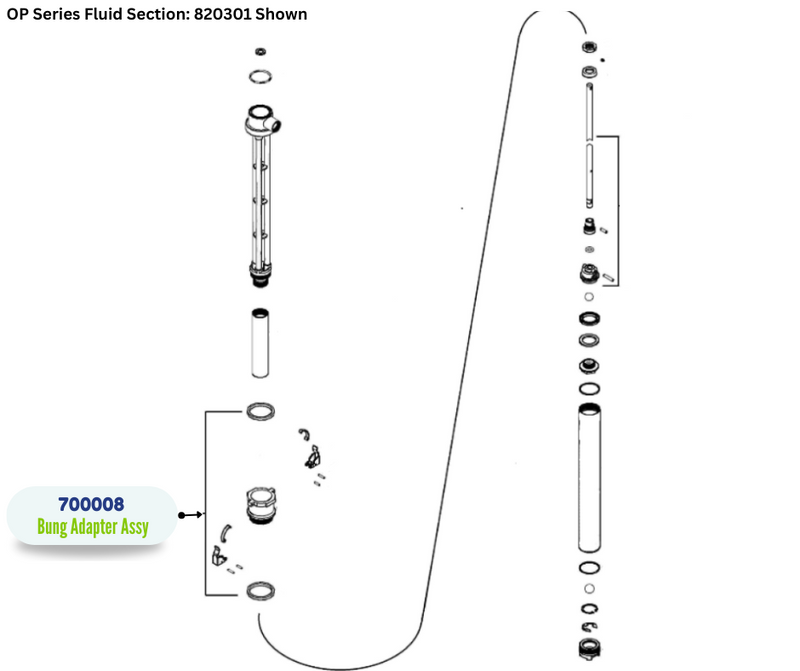 OP Series Fluid Section: 820301 Shown

700008
Bung Adapter Assy