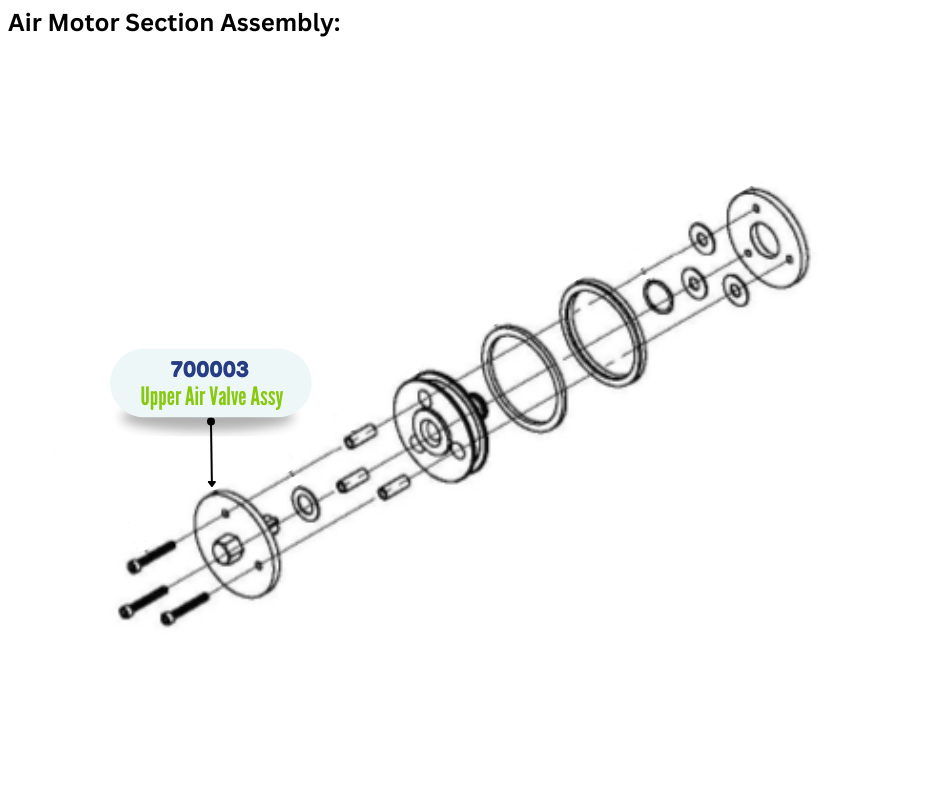 Air Motor Section Assembly:

700003
Upper Air Valve Assy