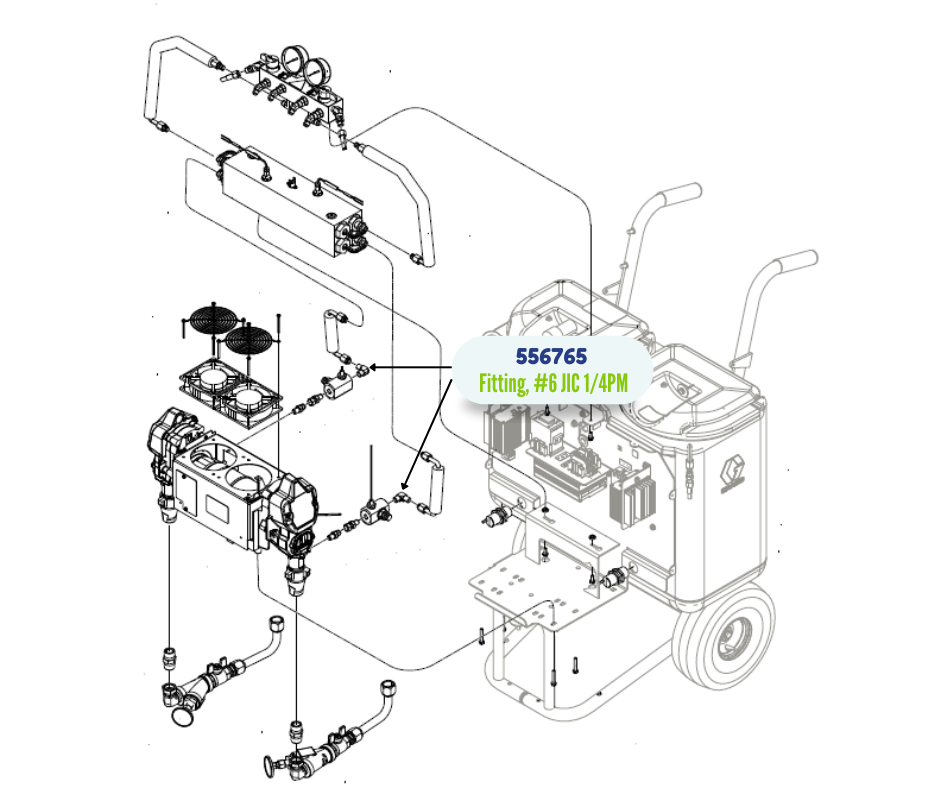 556765
Fitting, #6 JIC 1/4PM