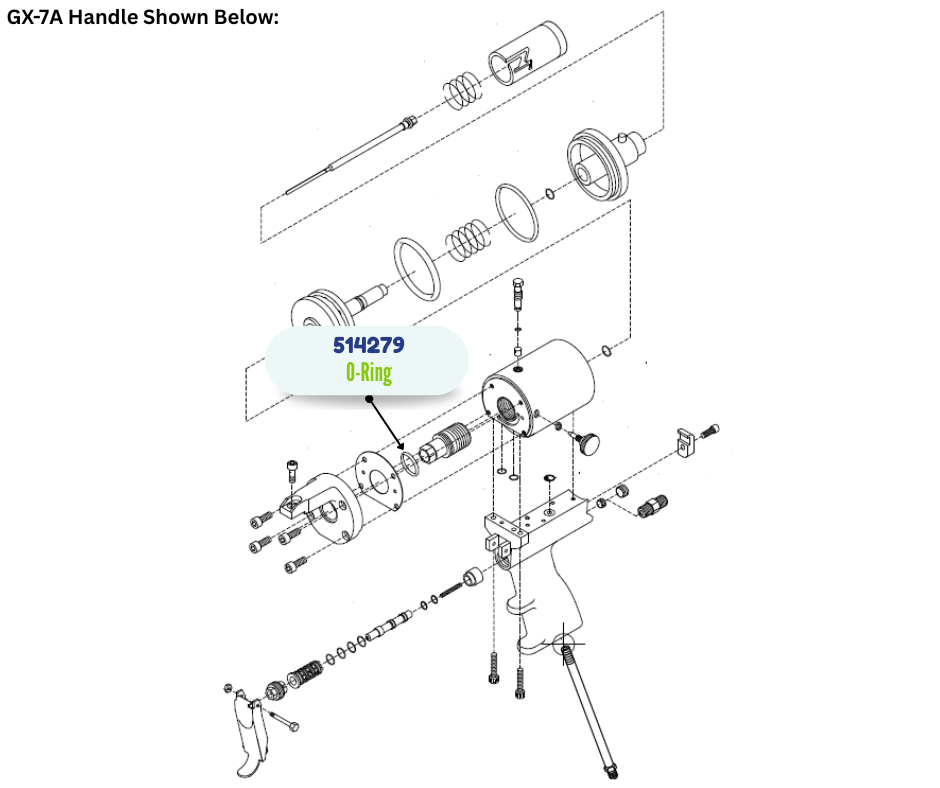 GX-7A Handle Shown Below:

514279
O-Ring