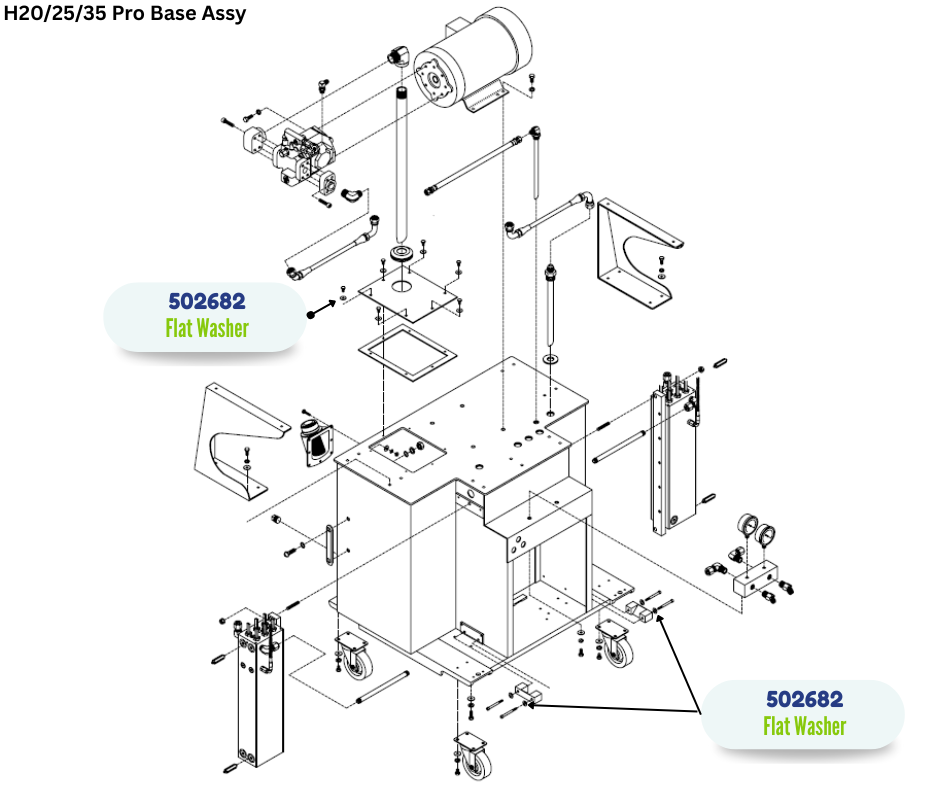 H20/25/35 Pro Base Assy

502682
Flat Washer

502682
Flat Washer