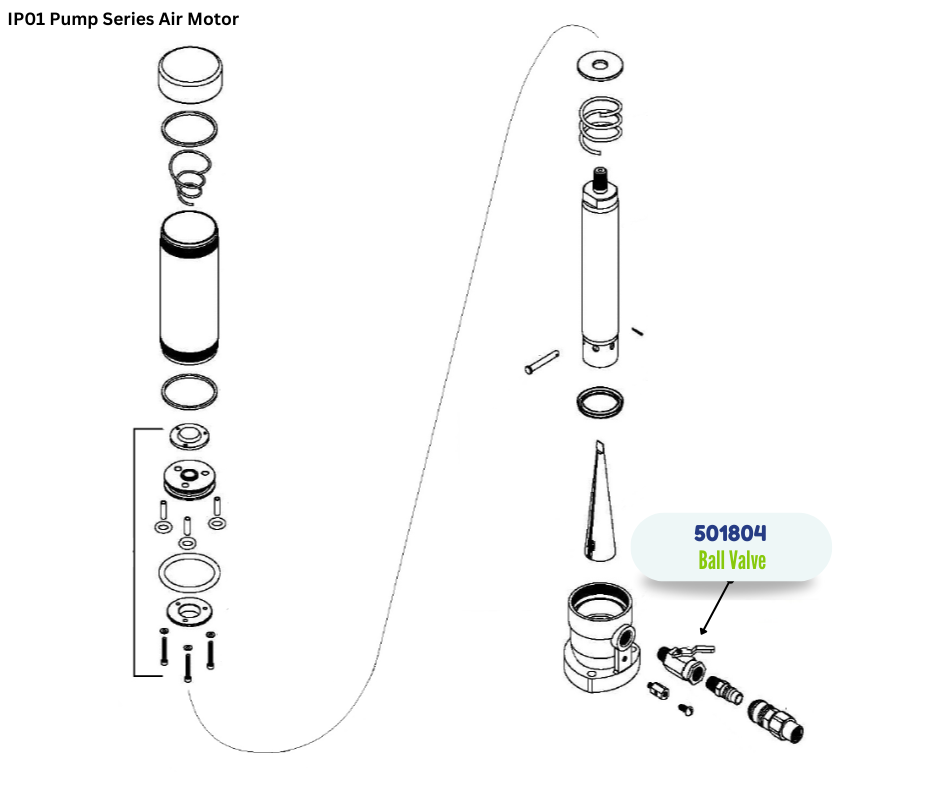 IP01 Pump Series Air Motor

501804
Ball Valve