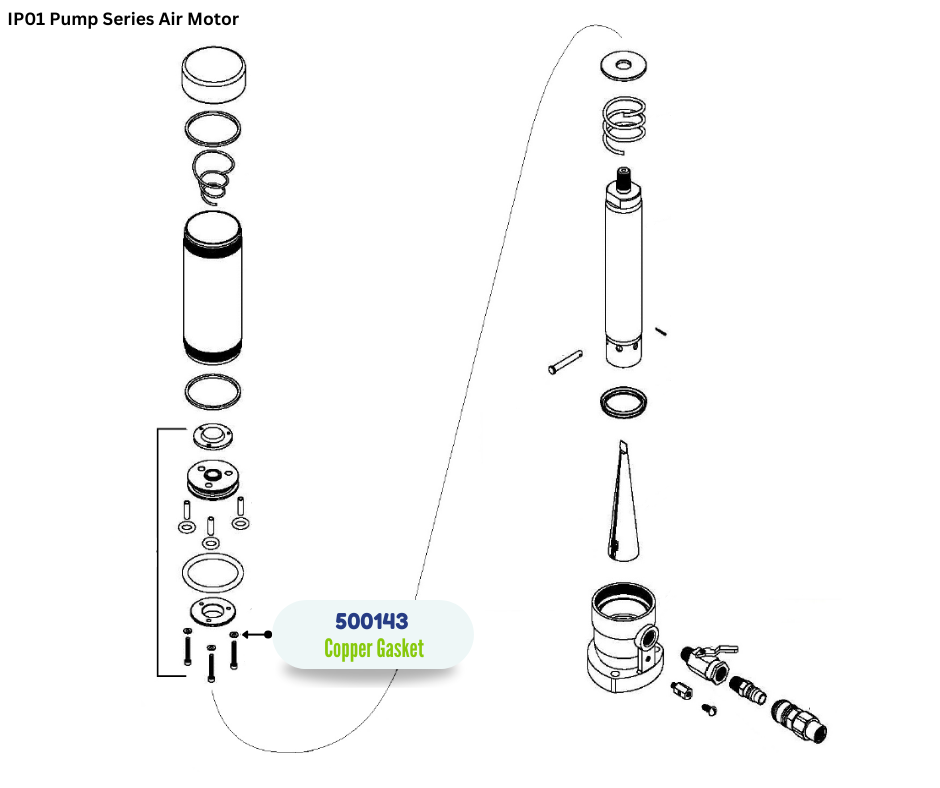 IP01 Pump Series Air Motor

500143
Copper Gasket