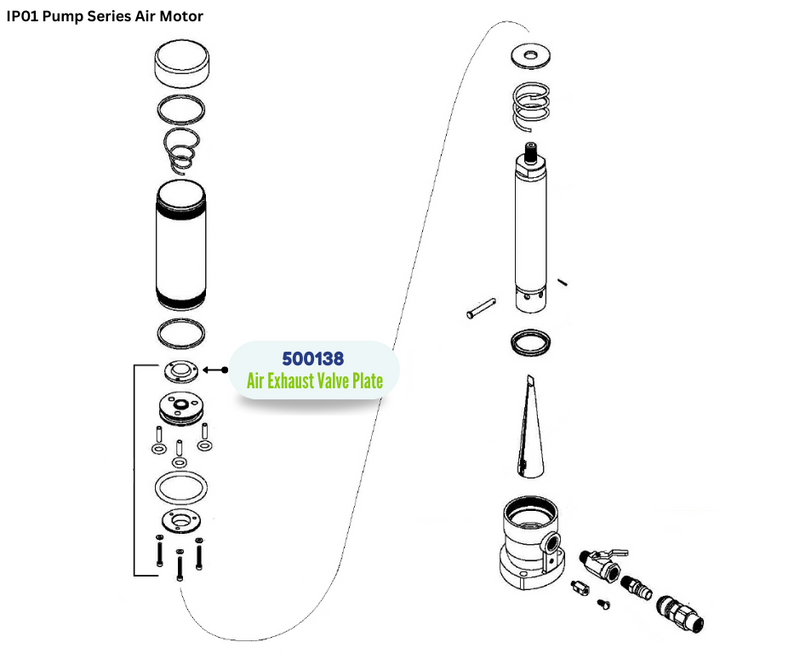 IP01 Pump Series Air Motor

500138
Air Exhaust Valve Plate