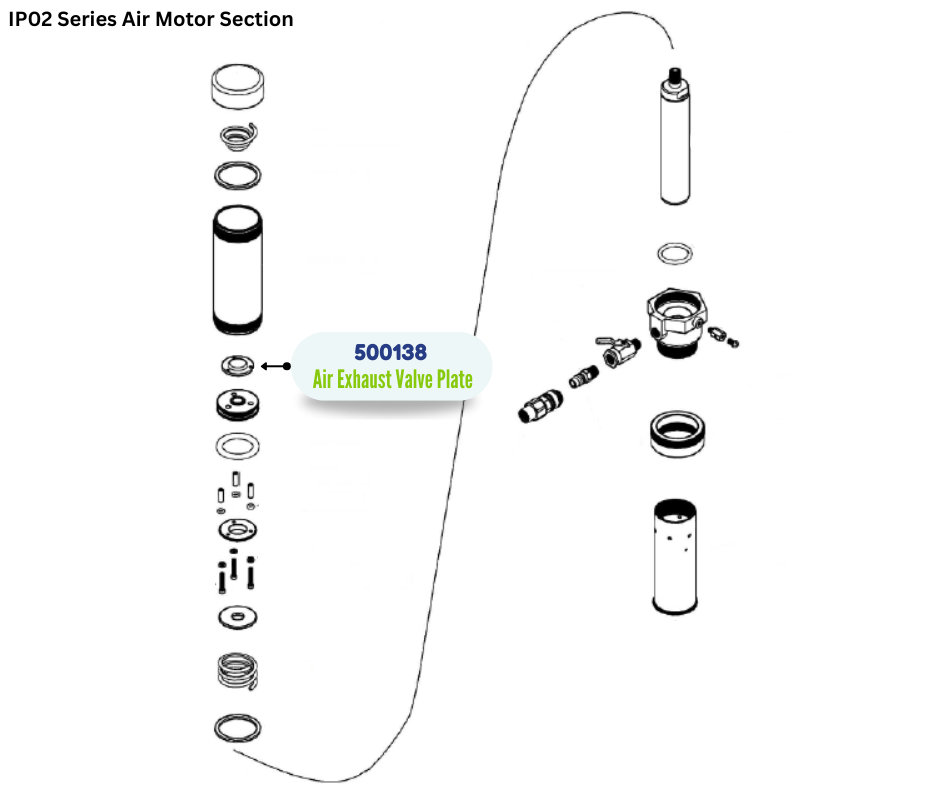 IP02 Series Air Motor Section

500138
Air Exhaust Valve Plate