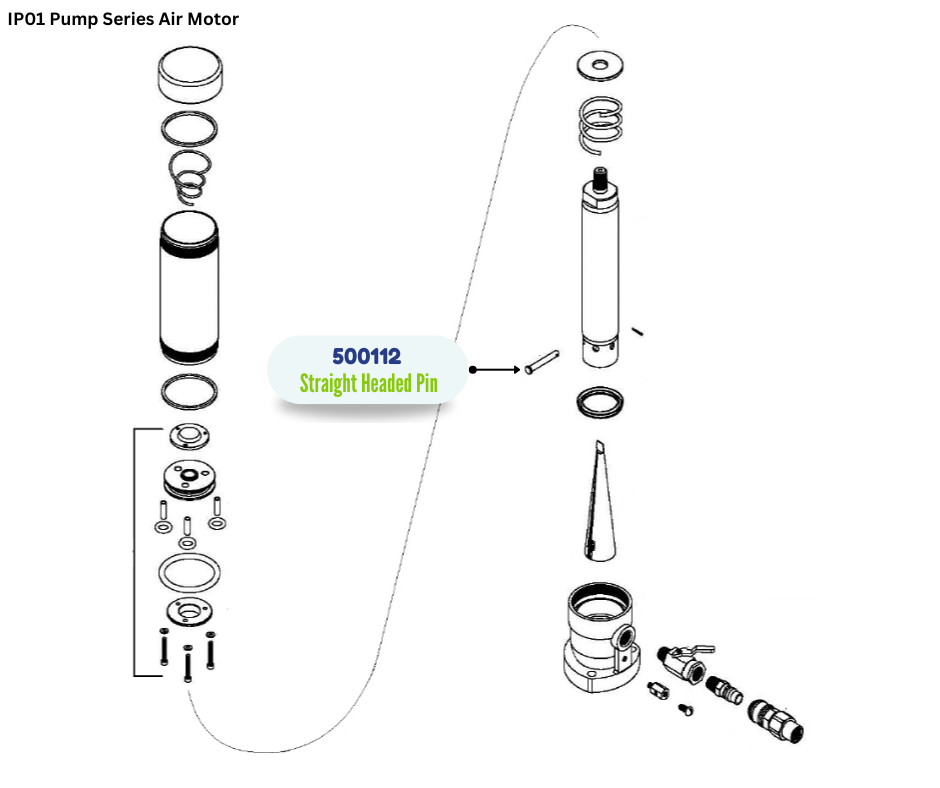 IP01 Pump Series Air Motor

500112
Straight Headed Pin