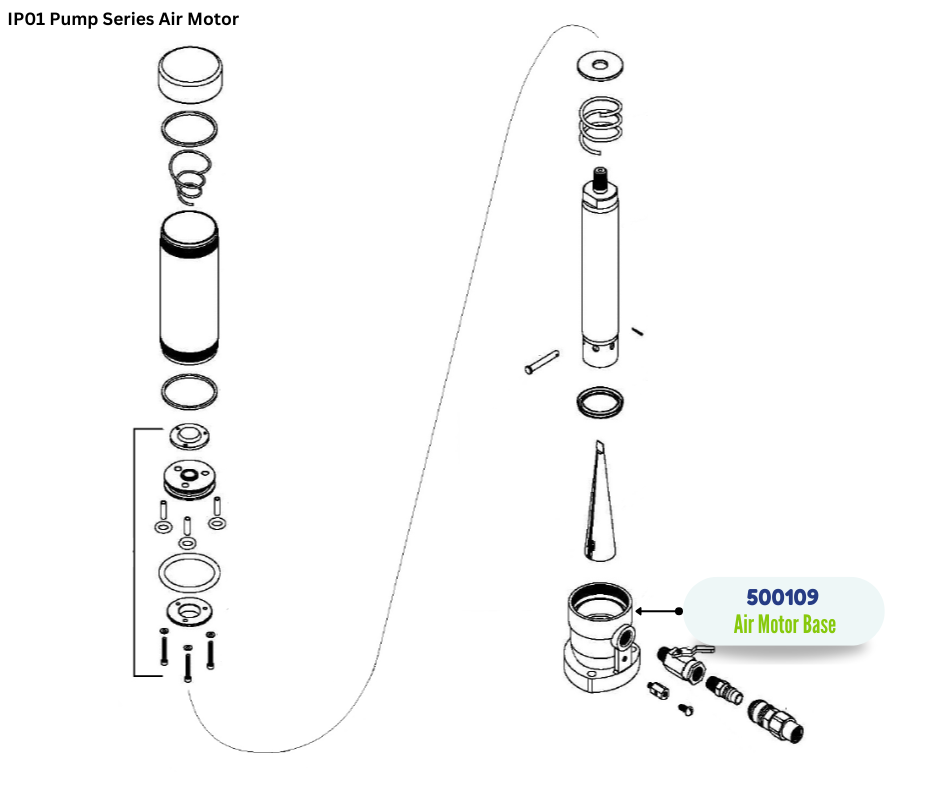 IP01 Pump Series Air Motor

500109
Air Motor Base