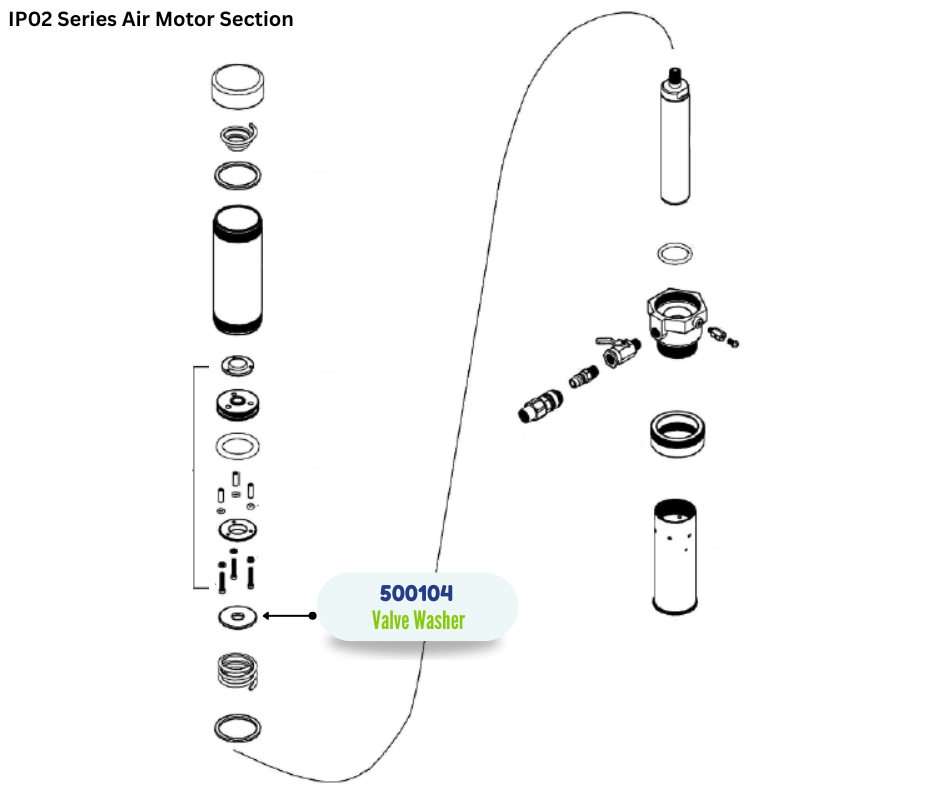 IP02 Series Air Motor Section

500104
Valve Washer