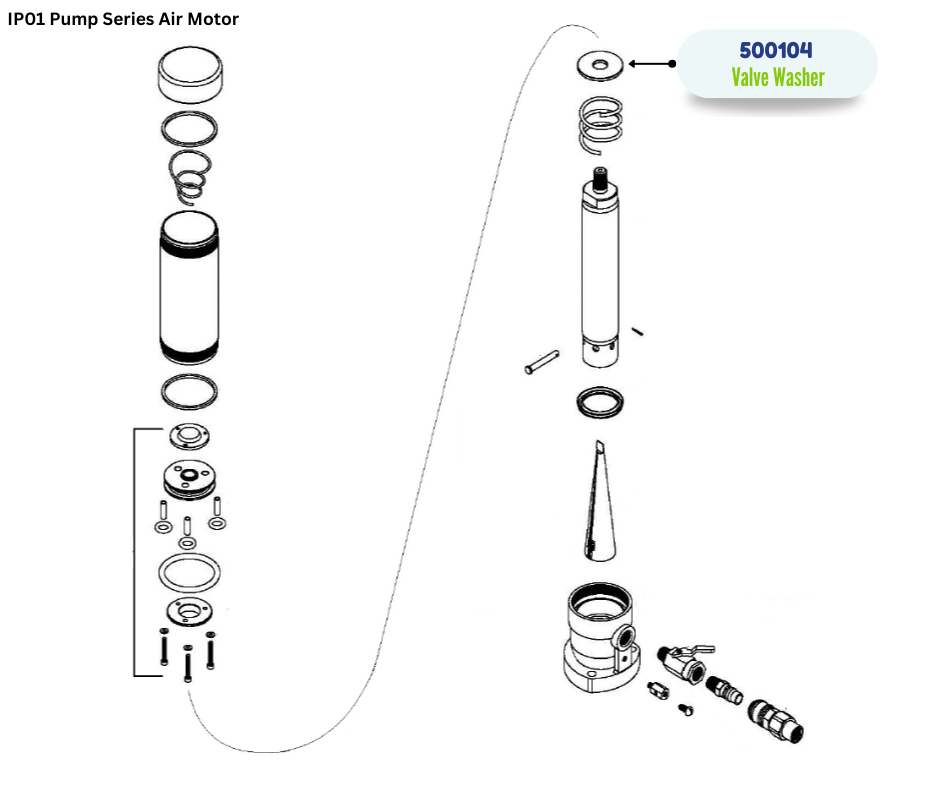 IP01 Pump Series Air Motor

500104
Valve Washer