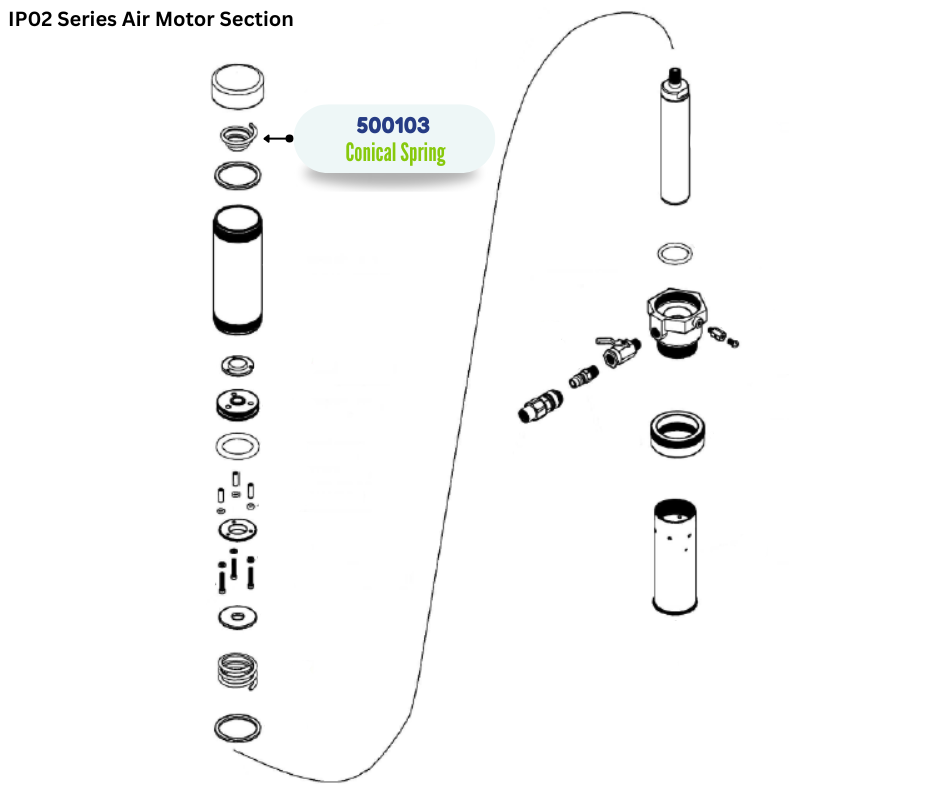 IP02 Series Air Motor Section

500103
Conical Spring