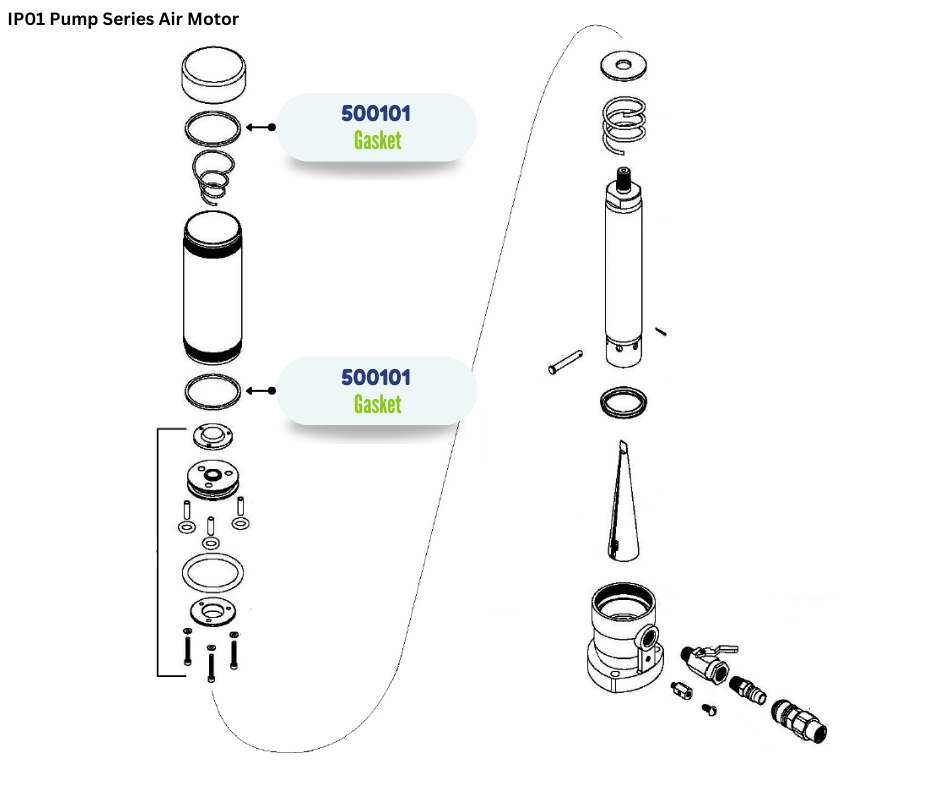 IP01 Pump Series Air Motor

500101
Gasket

500101
Gasket