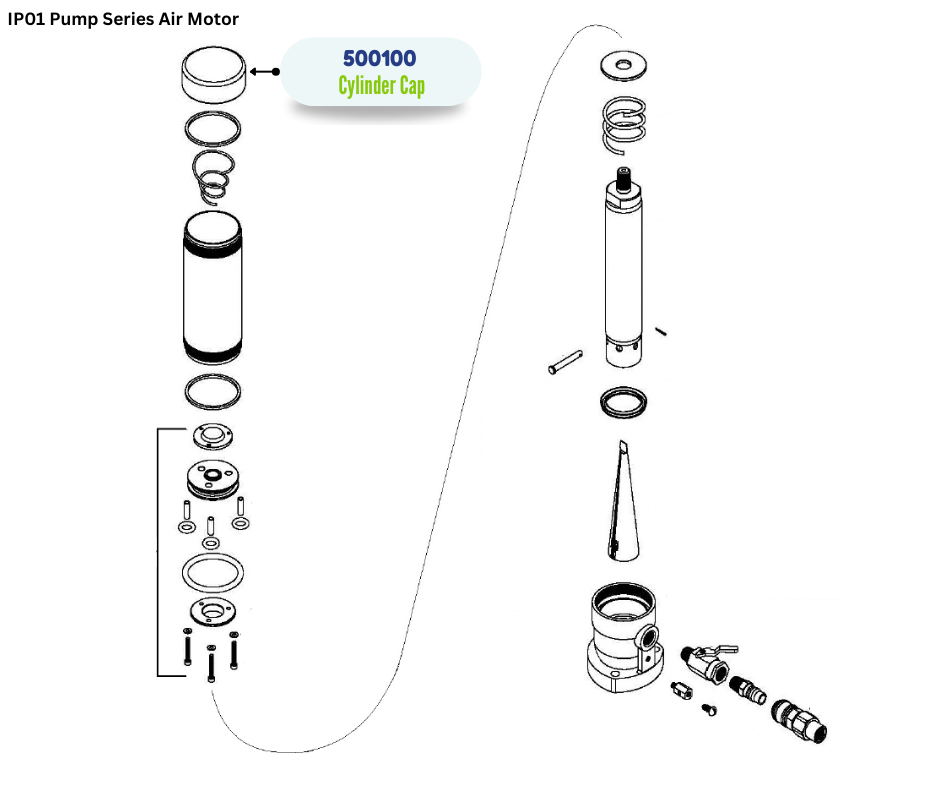 IP01 Pump Series Air Motor

500100
Cylinder Cap