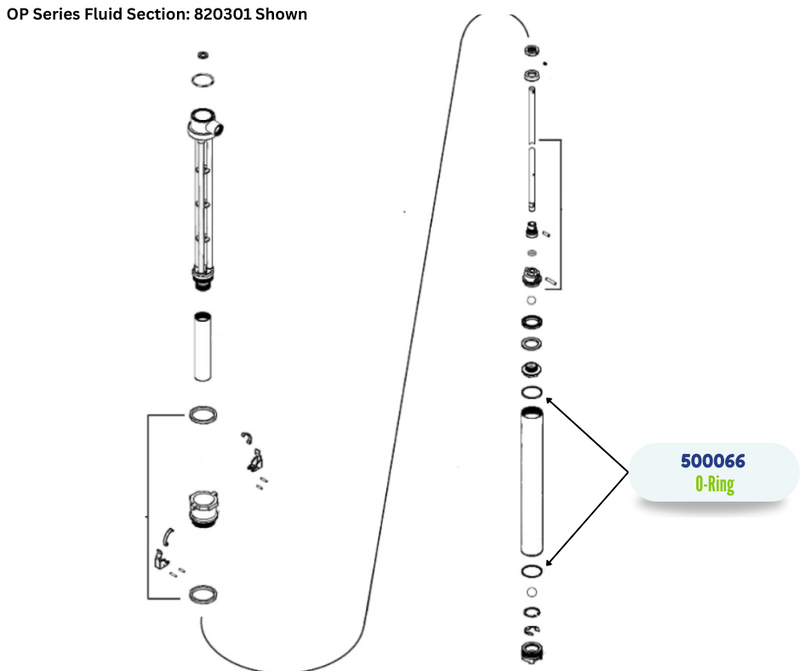 OP Series Fluid Section: 820301 Shown

500066
O-Ring