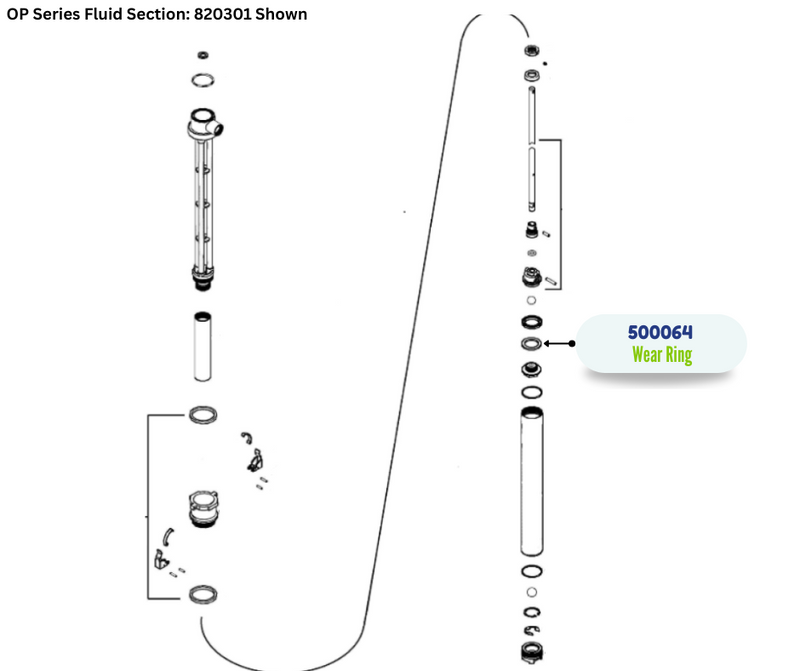 OP Series Fluid Section: 820301 Shown

500064
Wear Ring