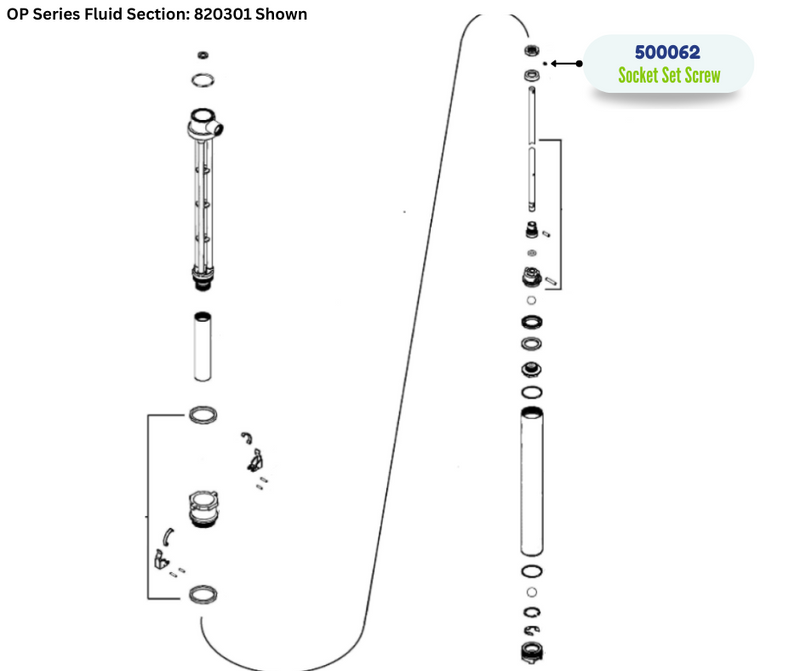 OP Series Fluid Section: 820301 Shown

500062
Socket Set Screw