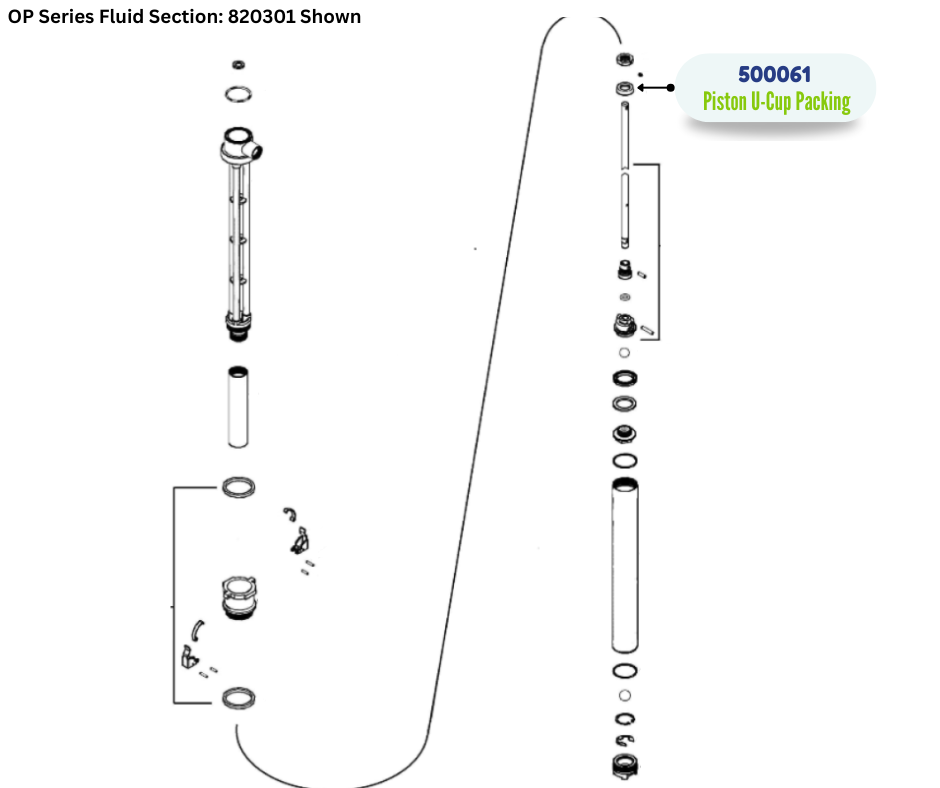 OP Series Fluid Section: 820301 Shown

500061
Piston U-Cup Packing