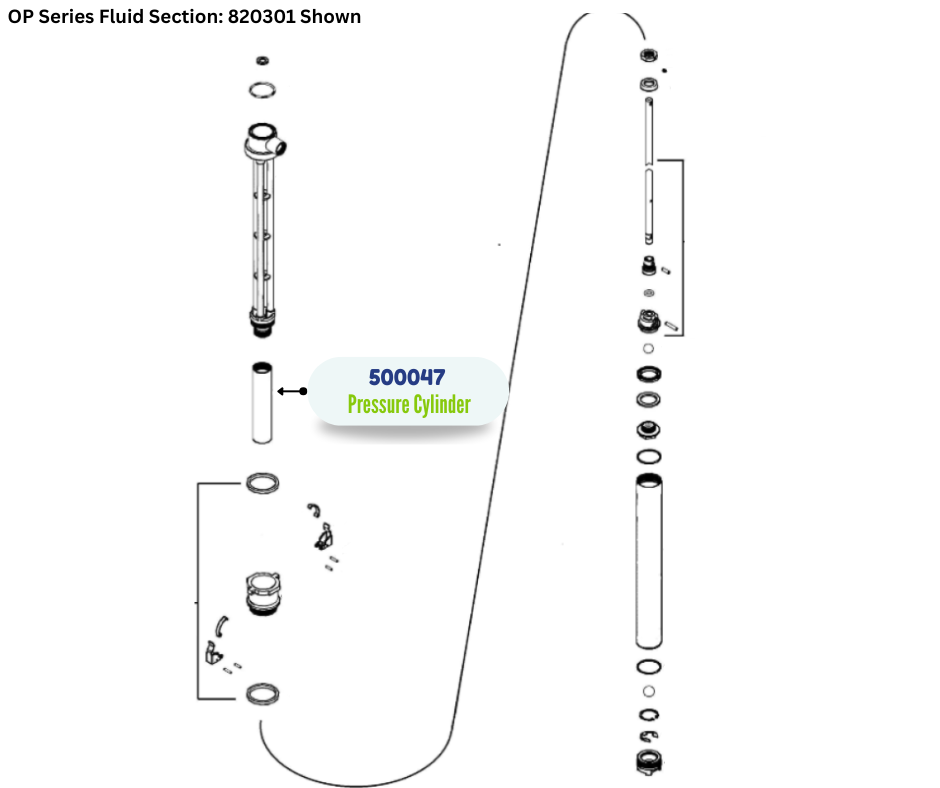 OP Series Fluid Section: 820301 Shown

500047
Pressure Cylinder