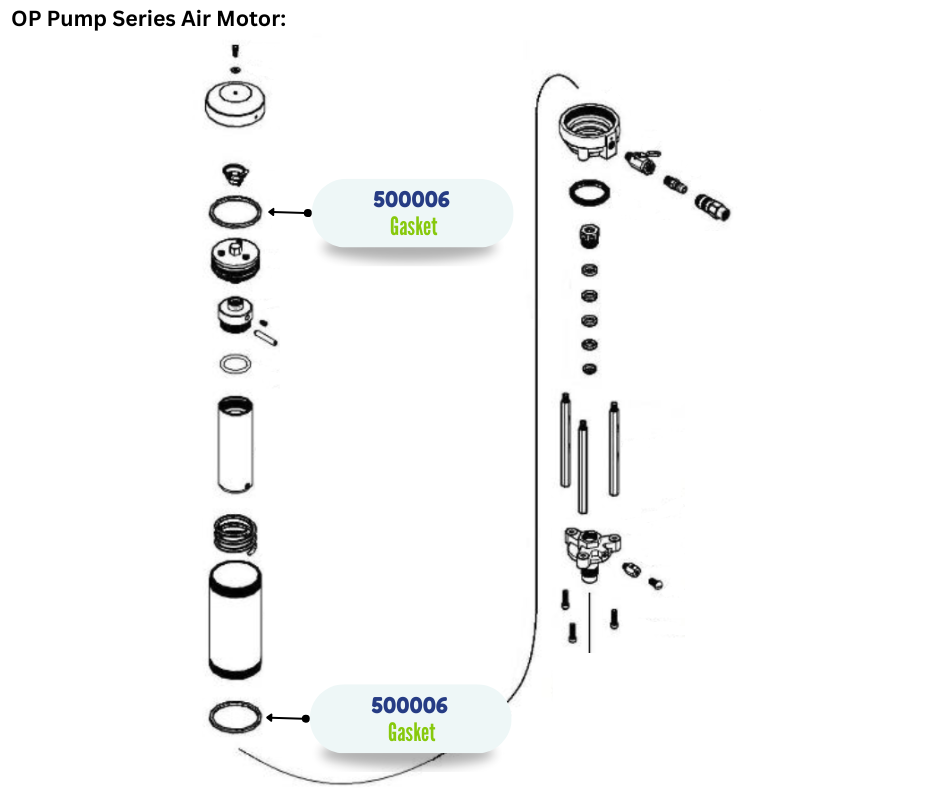 OP Pump Series Air Motor:

500006
Gasket

500006
Gasket