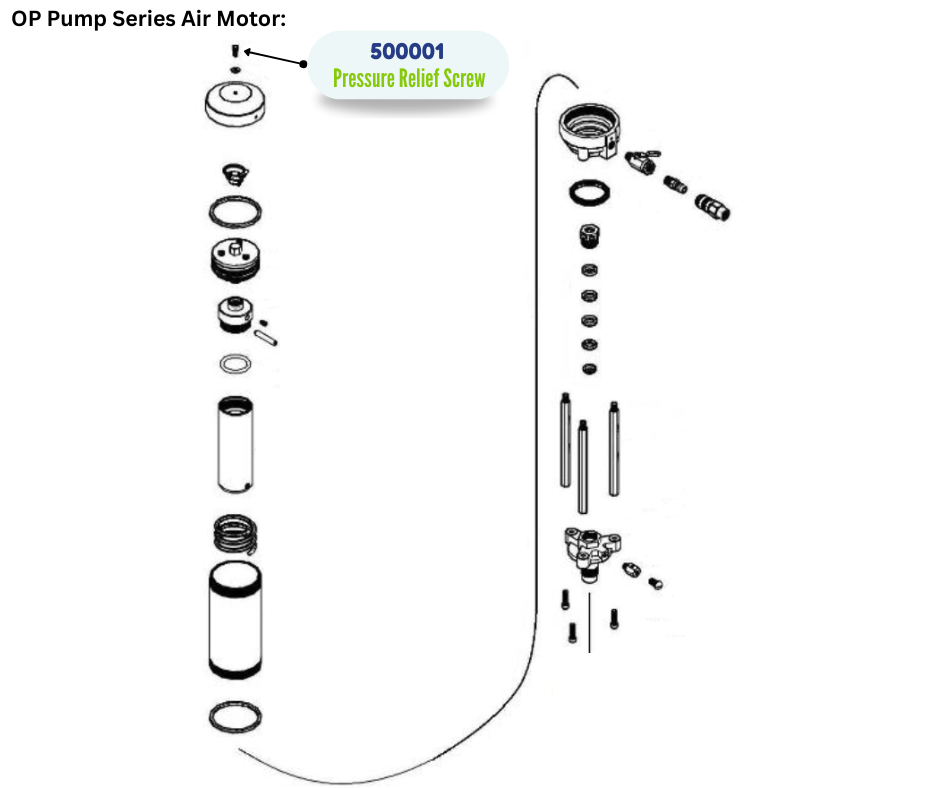 OP Pump Series Air Motor:

500001
Pressure Relief Screw