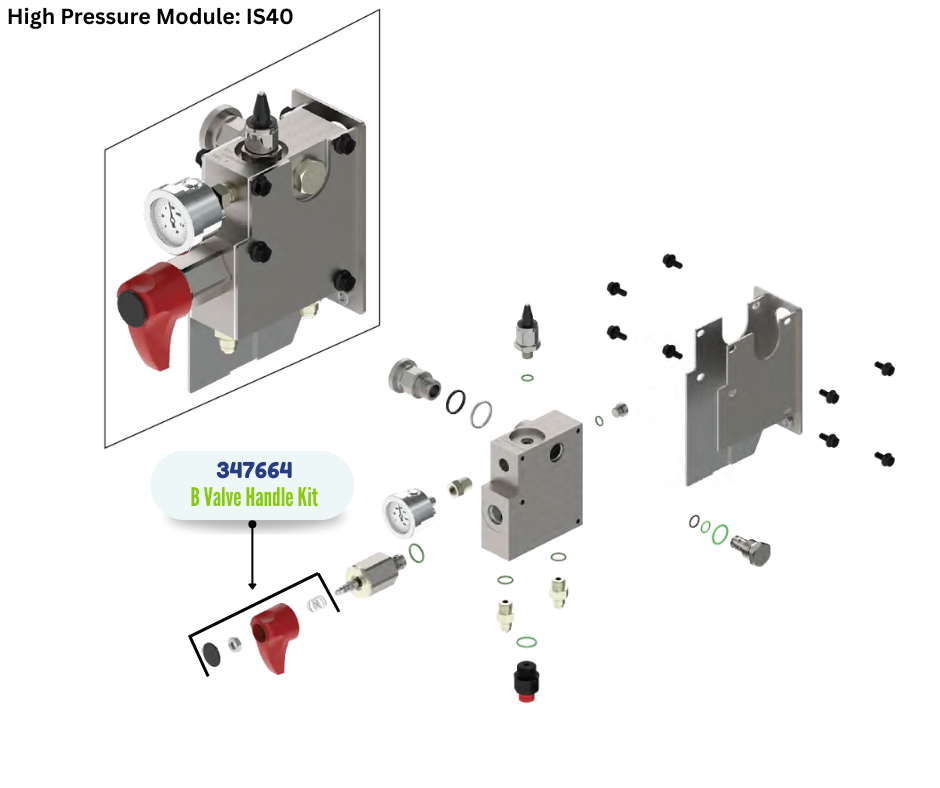 High Pressure Module: IS40

347664
B Valve Handle Kit