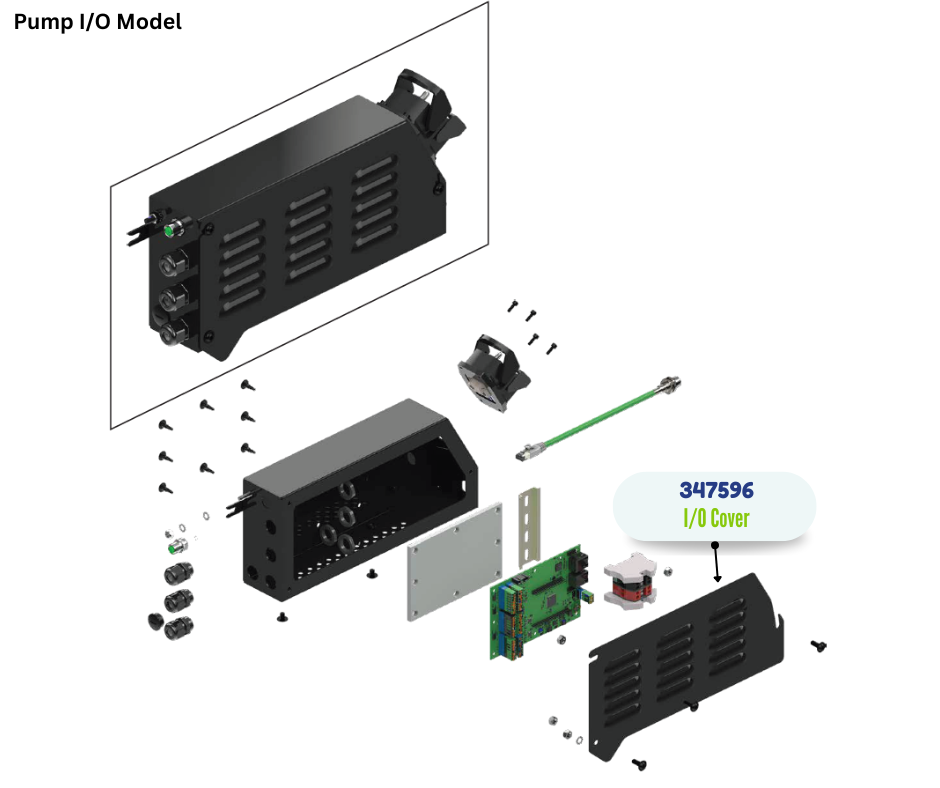 Pump I/O Model

347596
I/O Cover