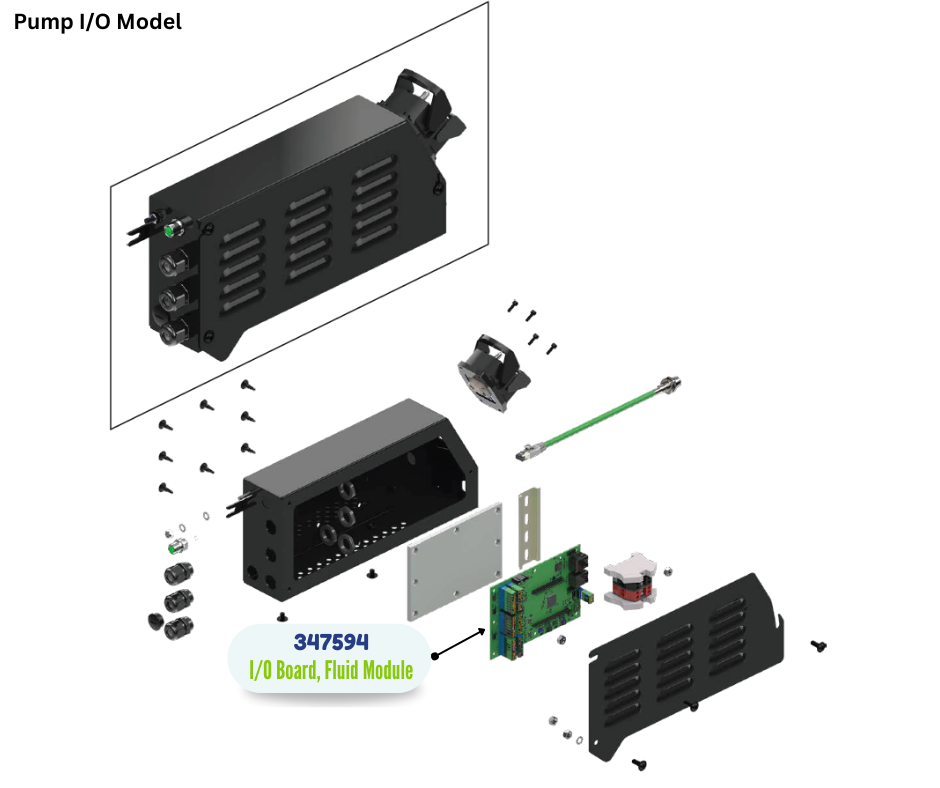 Pump I/O Model

347594
I/O Board, Fluid Module