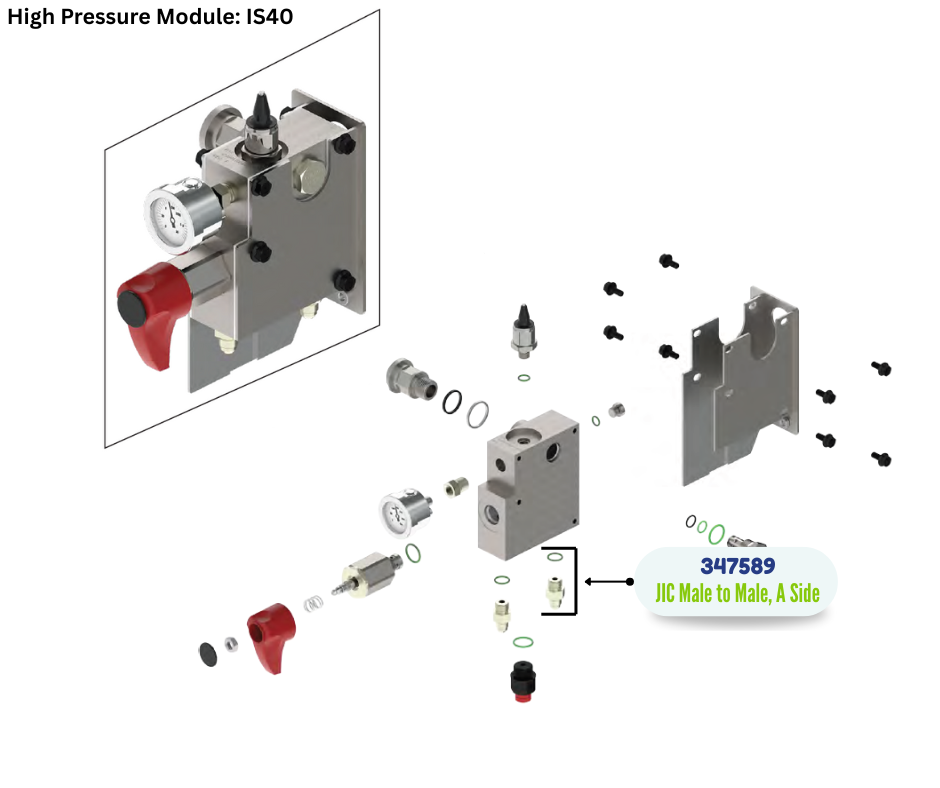 High Pressure Module: IS40

347589
JIC Male to Male, A Side