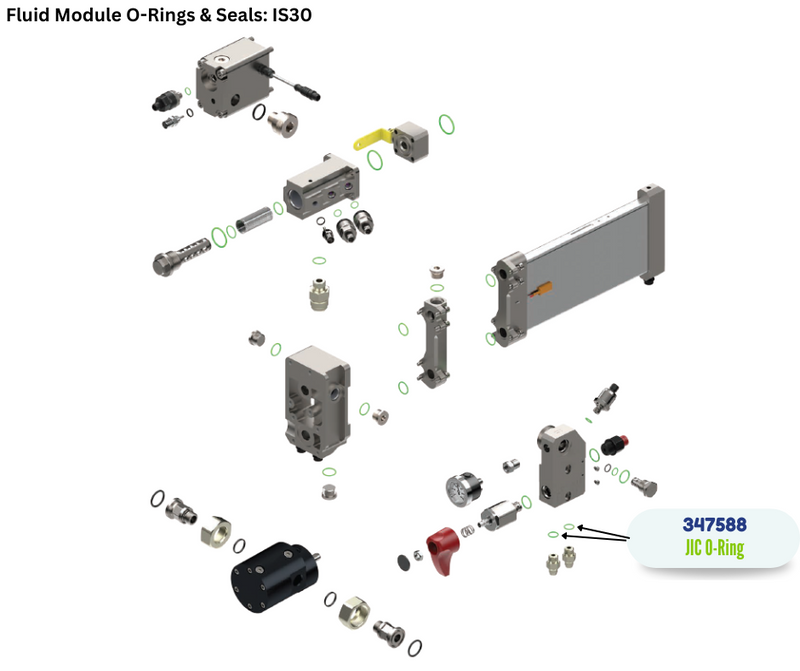 Fluid Module O-Rings & Seals: IS30

347588
JIC O-Ring