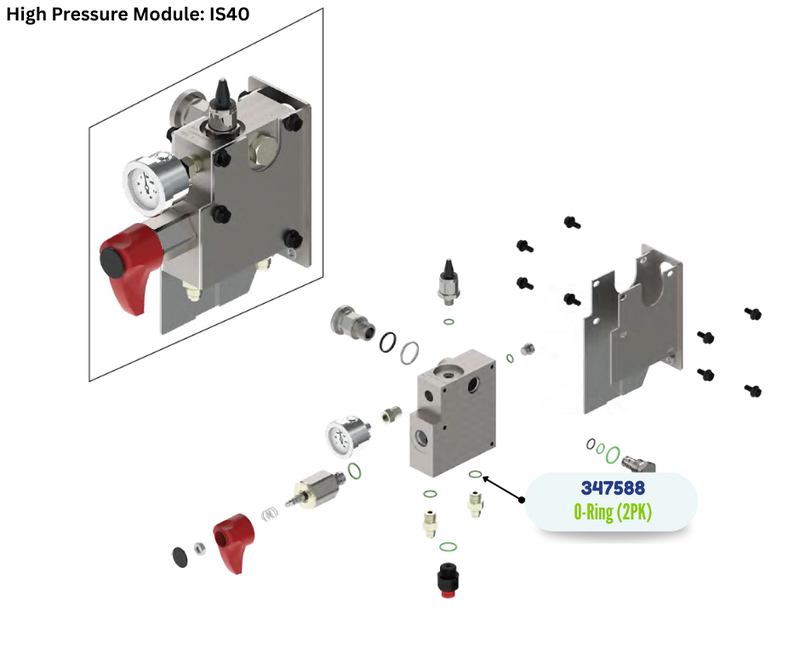 High Pressure Module: IS40

347588
O-Ring (2PK)