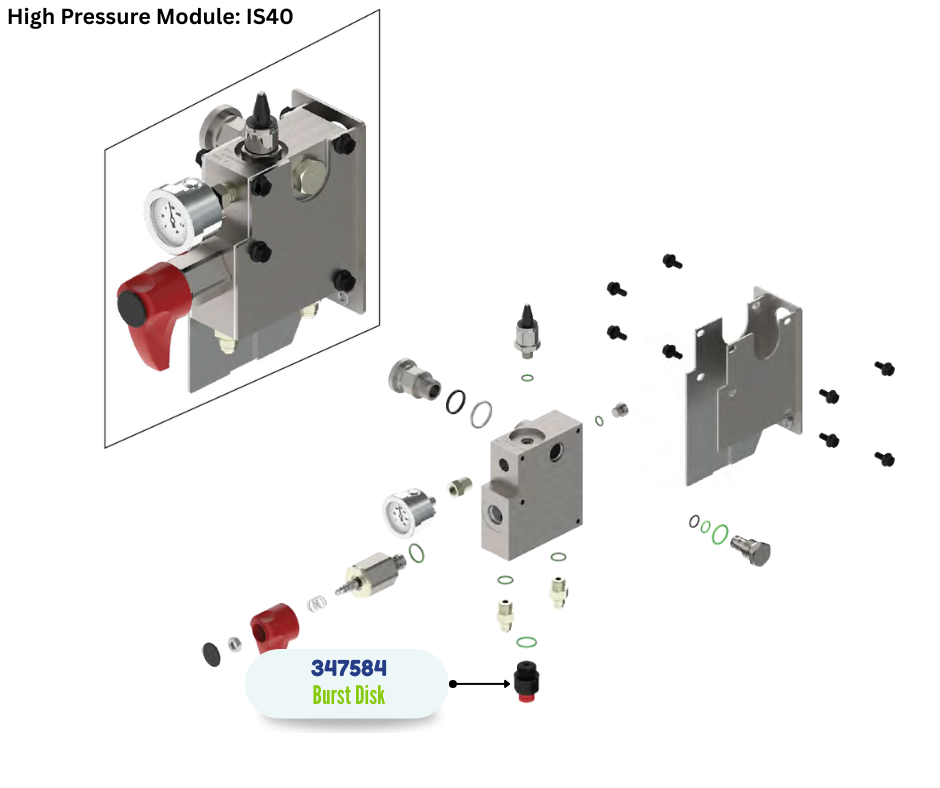 High Pressure Module: IS40

347584
Burst Disk