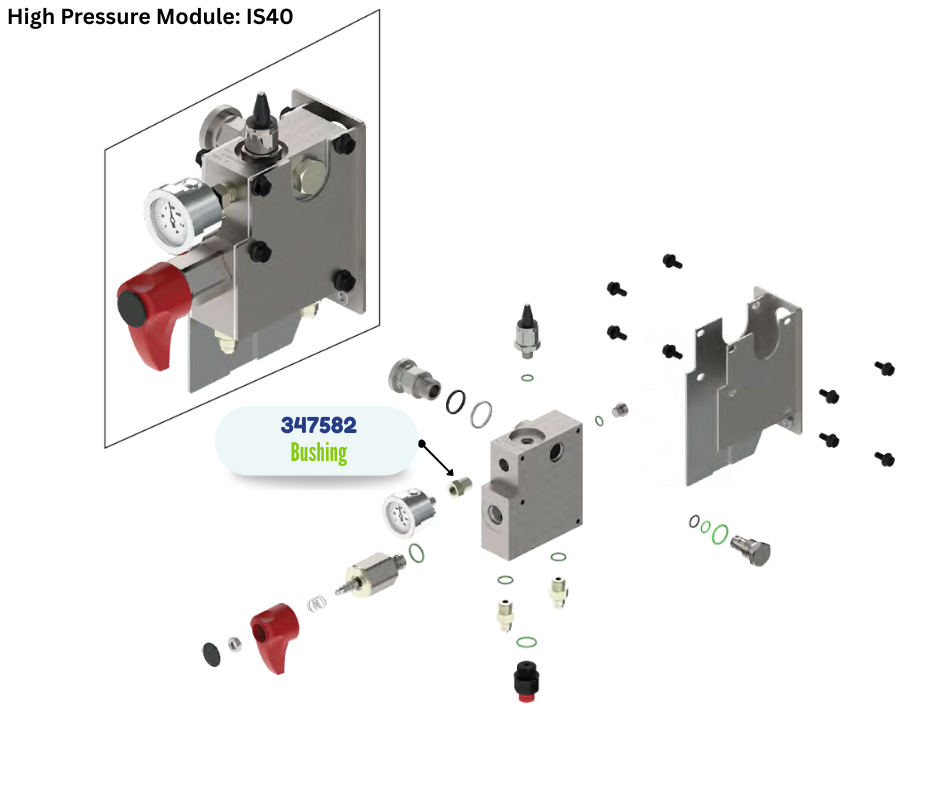 High Pressure Module: IS40

347582
Bushing