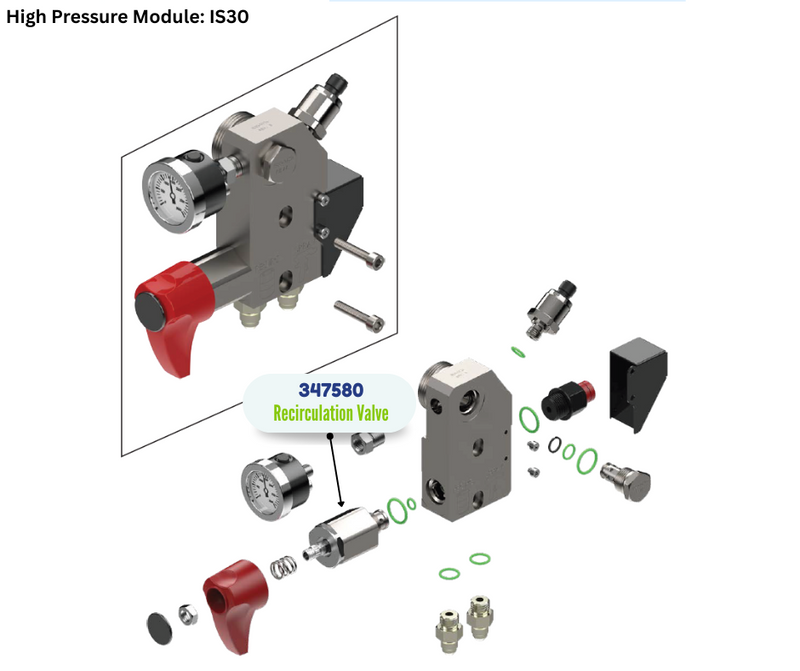 High Pressure Module: IS30

347580
Recirculation Valve