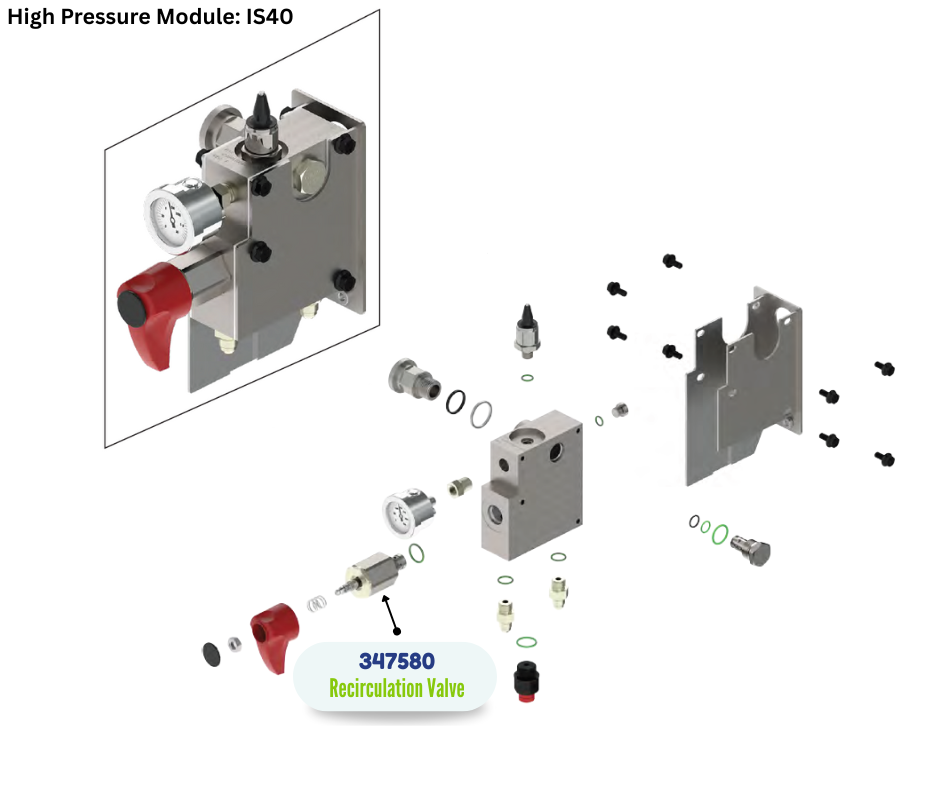 High Pressure Module: IS40

347580
Recirculation Valve