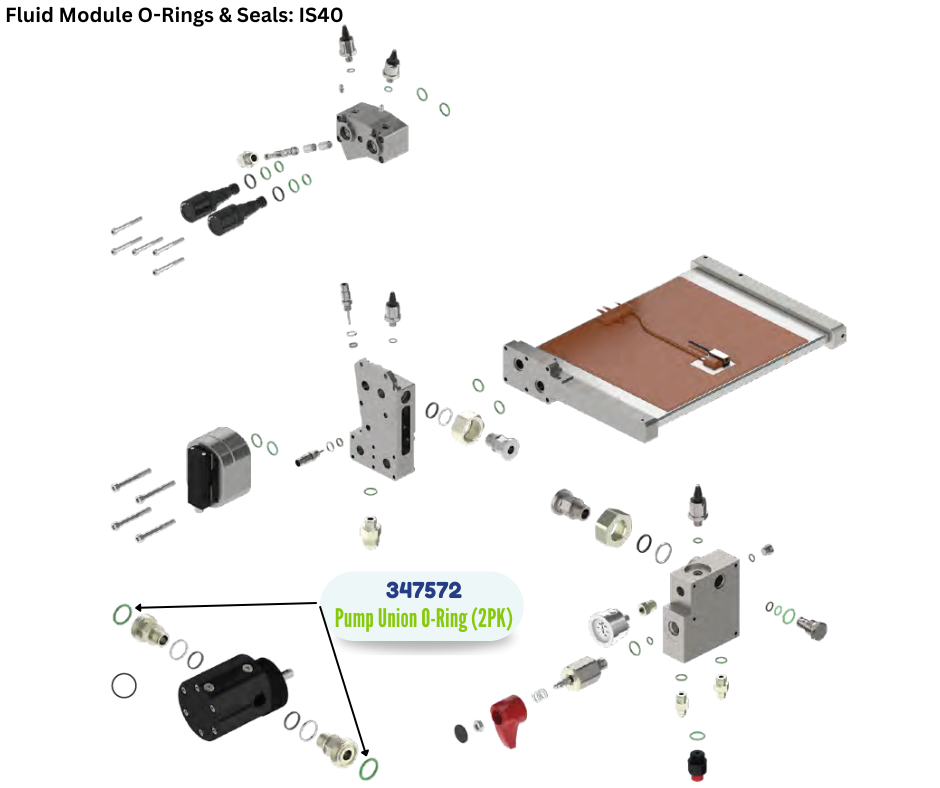 Fluid Module O-Rings & Seals: IS40

347572
Pump Union O-Ring (2PK)