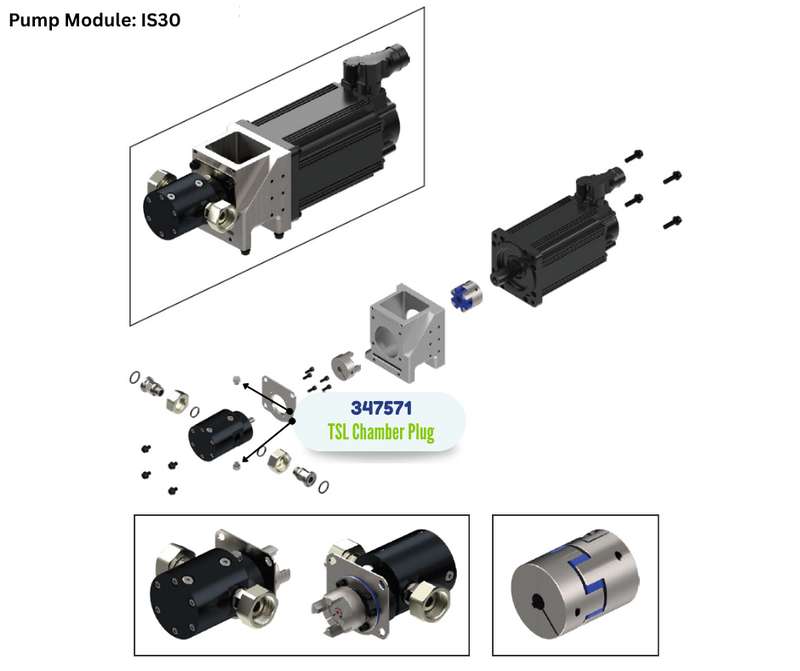 Pump Module: IS30

347571
TSL Chamber Plug