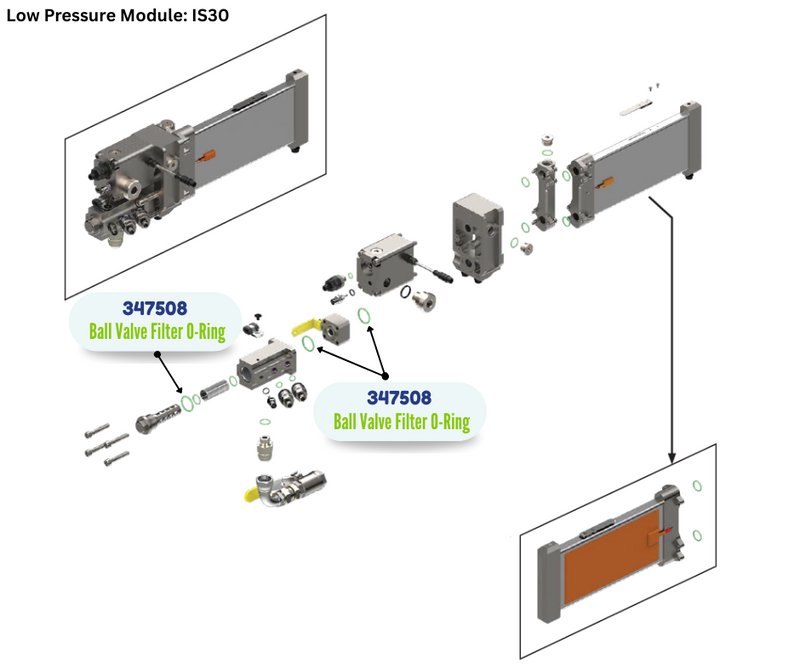 Low Pressure Module: IS30

347508
Ball Valve Filter O-Ring

347508
Ball Valve Filter O-Ring