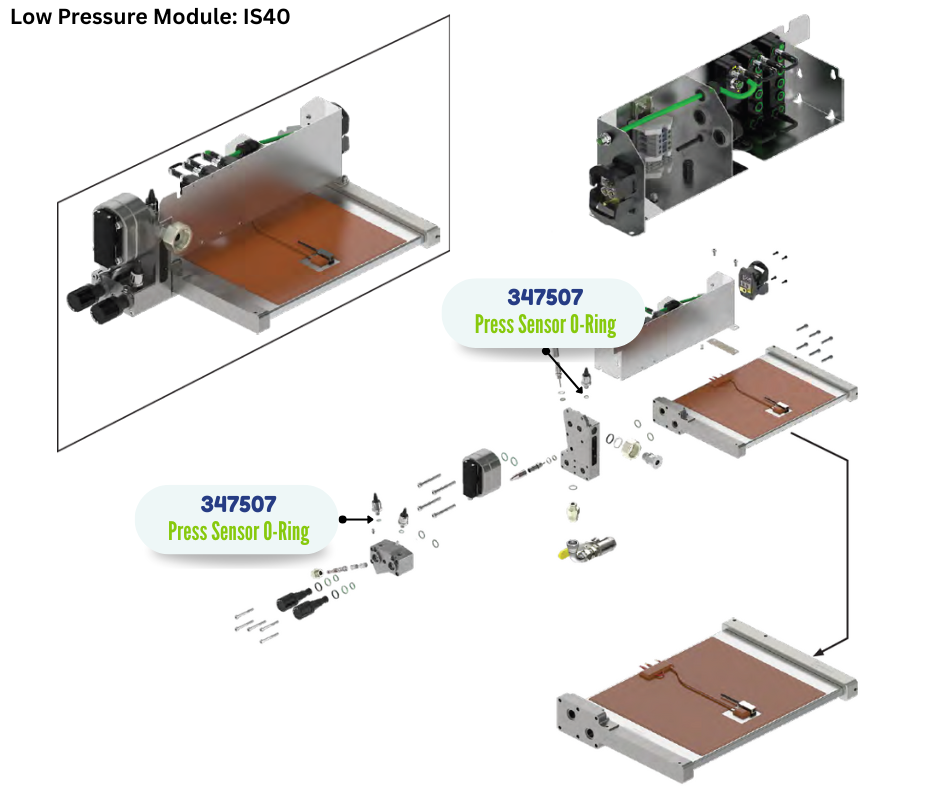 Low Pressure Module: IS40

347507
Press Sensor O-Ring

347507
Press Sensor O-Ring